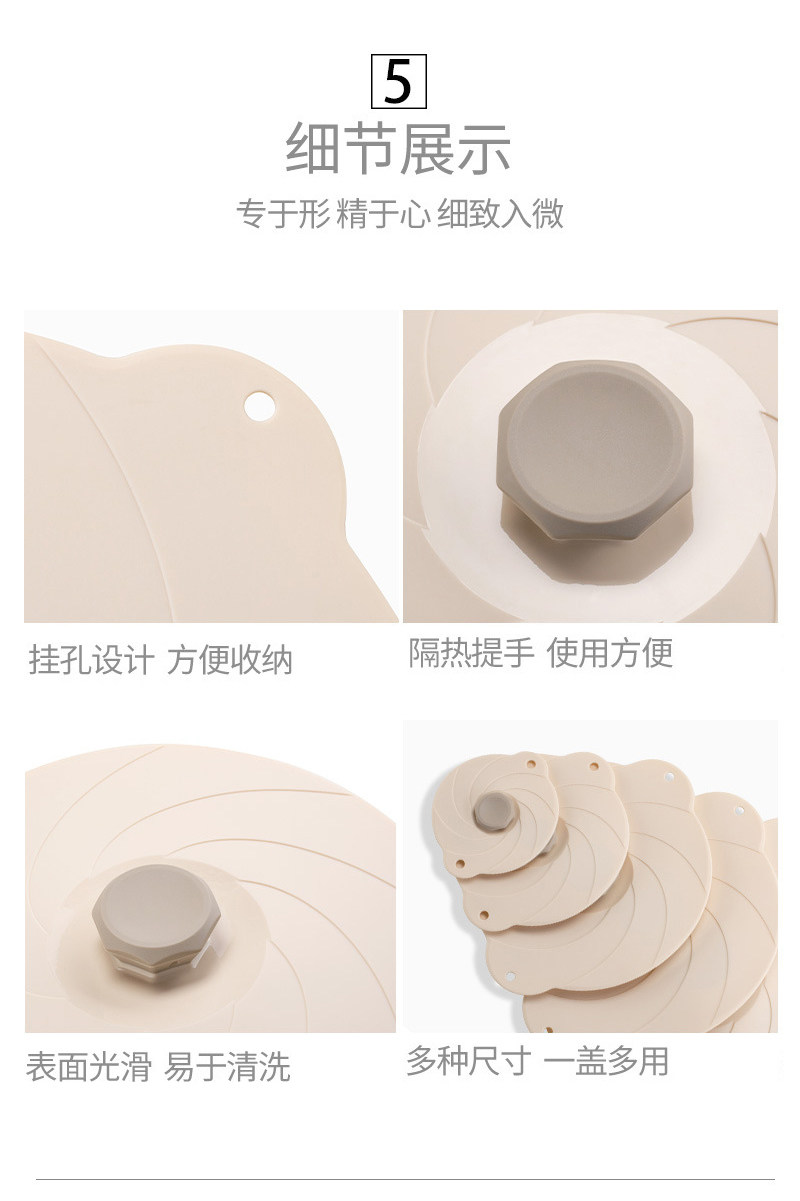 5

细节展示

专于形 精于心 细致入微

挂孔设计 方便收纳

隔热提手 使用方便

表面光滑 易于清洗

多种尺寸 一盖多用