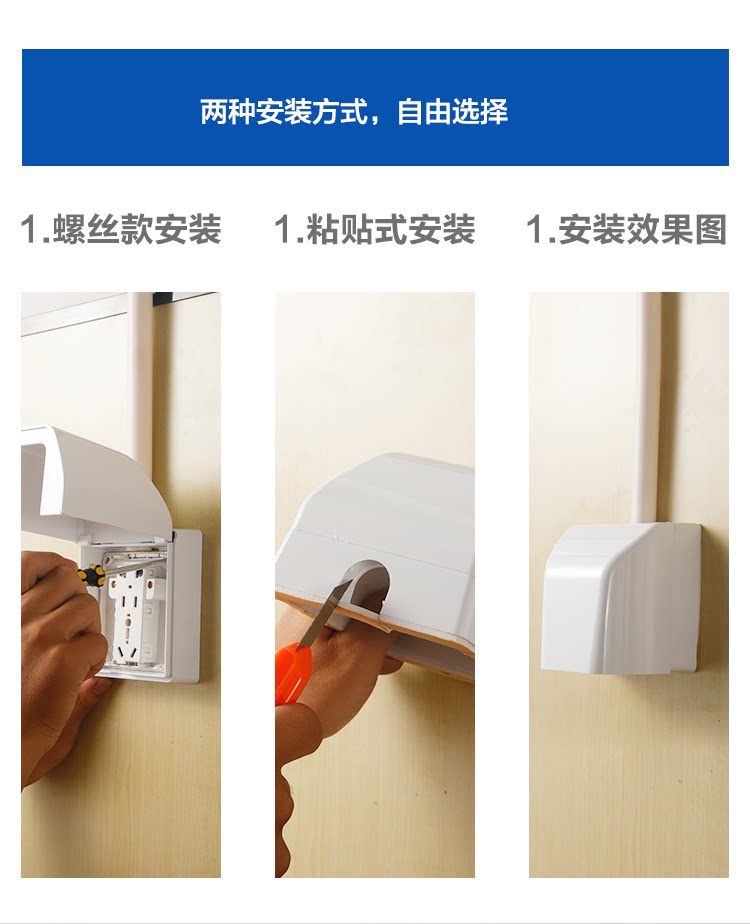 两种安装方式，自由选择

1.螺丝款安装

1.粘贴式安装

1.安装效果图