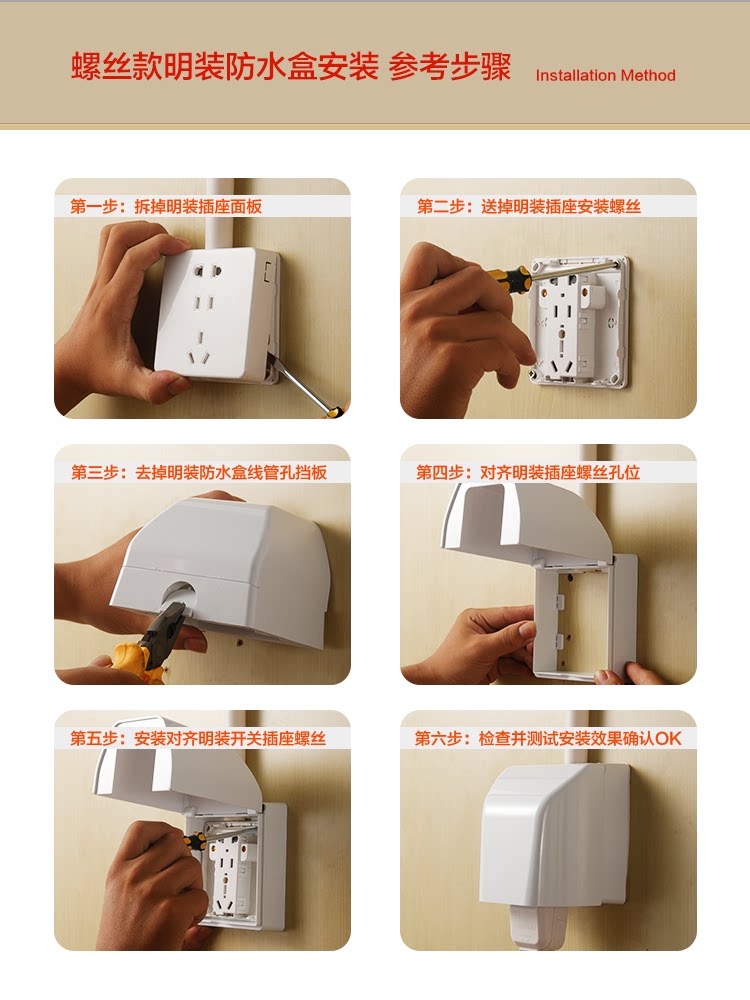 螺丝款明装防水盒安装 参考步骤 Installation Method

第一步：拆掉明装插座面板

第二步：送掉明装插座安装螺丝

第三步：去掉明装防水盒线管孔挡板

第四步：对齐明装插座螺丝孔位

第五步：安装对齐明装开关插座螺丝

第六步：检查并测试安装效果确认OK