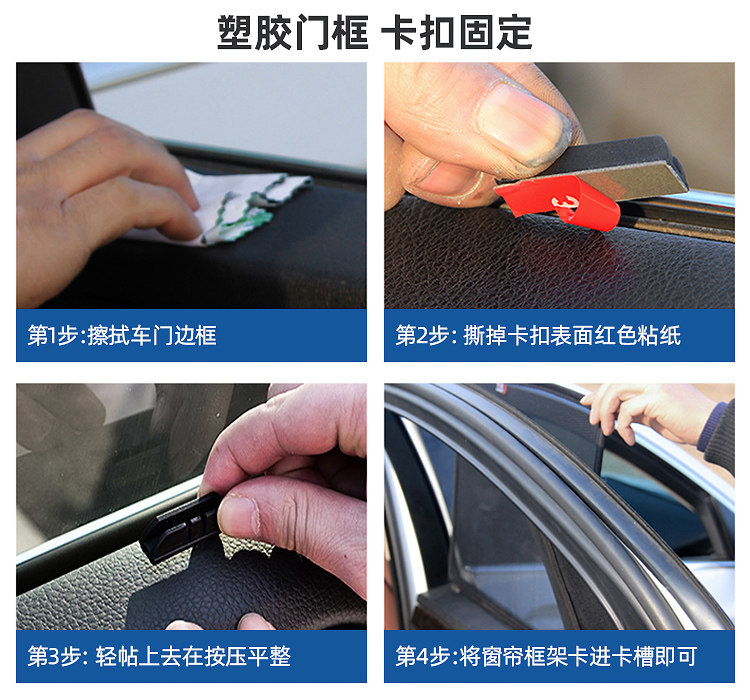 塑胶门框 卡扣固定

第1步:擦拭车门边框

第2步: 撕掉卡扣表面红色粘纸

第3步: 轻帖上去在按压平整

第4步:将窗帘框架卡进卡槽即可