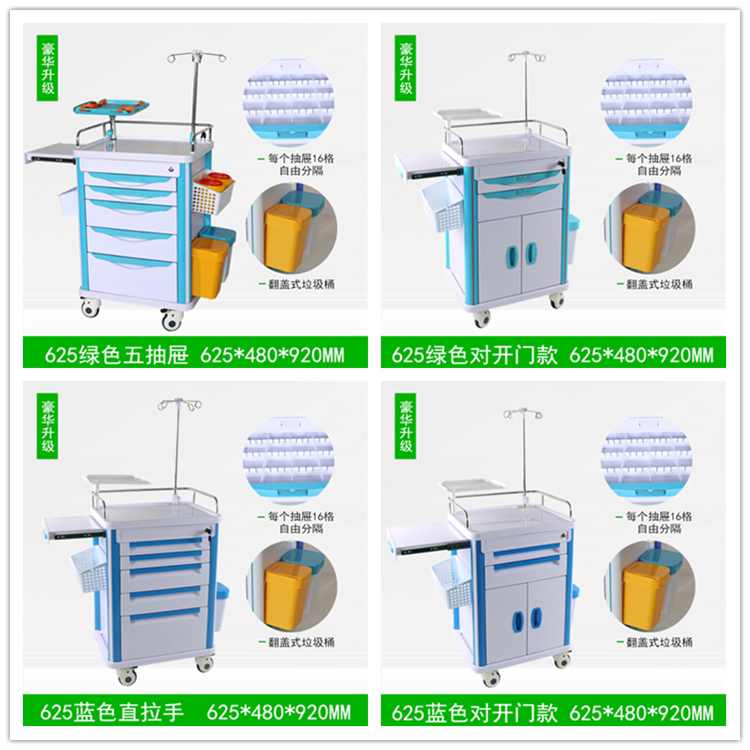 豪华升级

- 每个抽屉16格自由分隔

- 翻盖式垃圾桶

625绿色五抽屉 625*480*920MM

豪华升级

- 每个抽屉16格自由分隔

- 翻盖式垃圾桶

625绿色对开门款 625*480*920MM

豪华升级

- 每个抽屉16格自由分隔

- 翻盖式垃圾桶

625蓝色直拉手 625*480*920MM

豪华升级

- 每个抽屉16格自由分隔

- 翻盖式垃圾桶

625蓝色对开门款 625*480*920MM