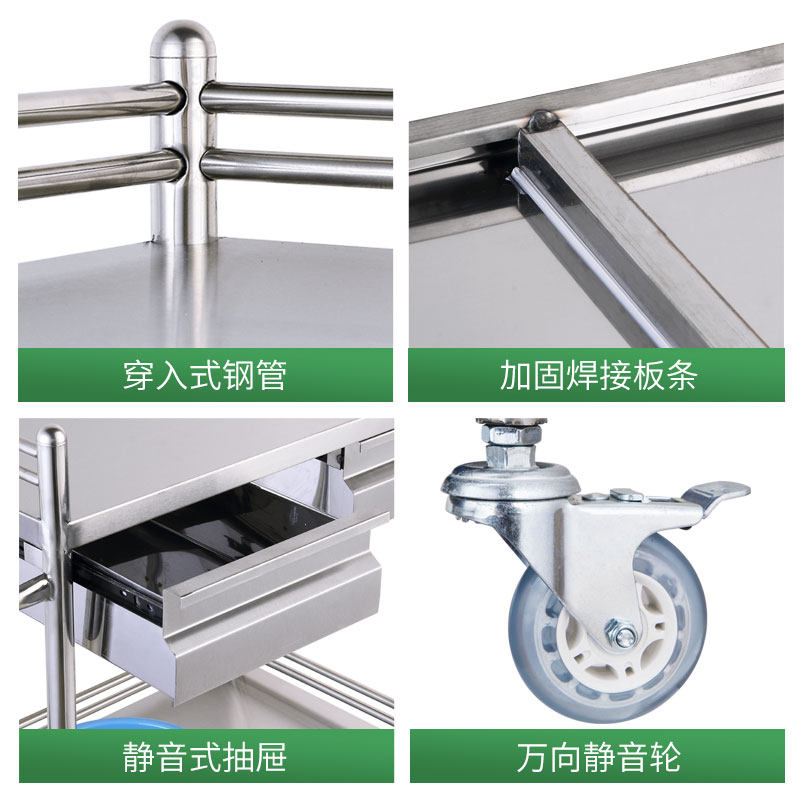 穿入式钢管

加固焊接板条

静音式抽屉

万向静音轮