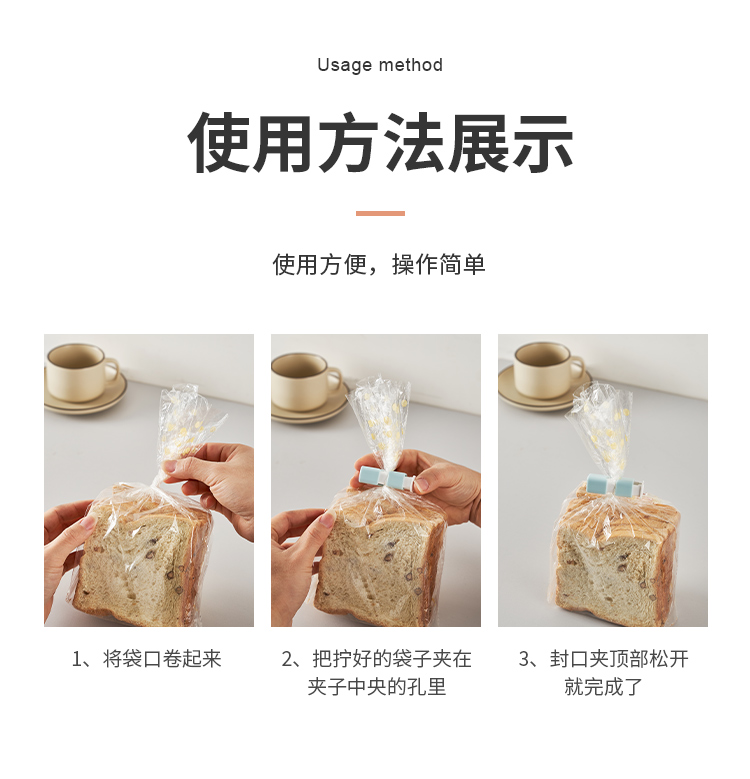 Usage method

使用方法展示

使用方便，操作简单

1、将袋口卷起来

2、把拧好的袋子夹在夹子中央的孔里

3、封口夹顶部松开就完成了