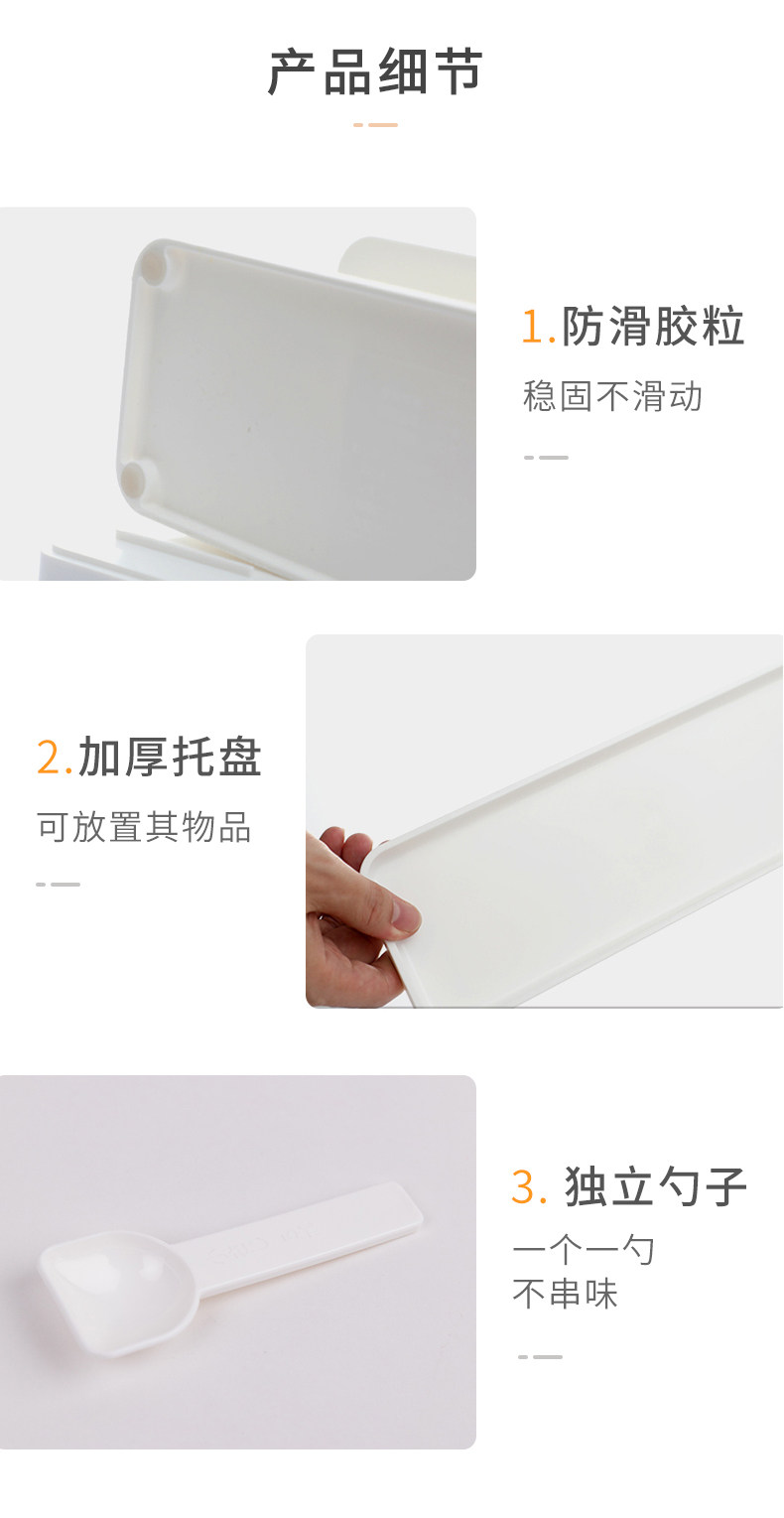 产品细节

1.防滑胶粒

稳固不滑动

2.加厚托盘

可放置其物品

3. 独立勺子

一个一勺
不串味