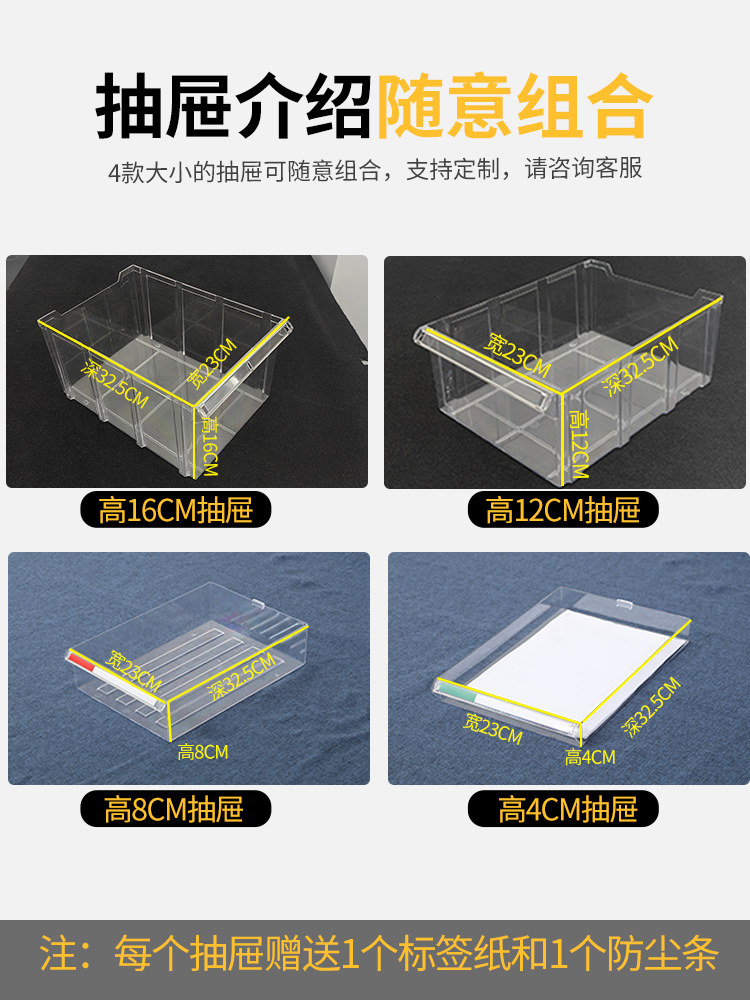 抽屉介绍随意组合

4款大小的抽屉可随意组合，支持定制，请咨询客服

深32.5CM
宽23CM
高16CM

高16CM抽屉

宽23CM
深32.5CM
高12CM

高12CM抽屉

宽23CM
深32.5CM
高8CM

高8CM抽屉

宽23CM
深32.5CM
高4CM

高4CM抽屉

注：每个抽屉赠送1个标签纸和1个防尘条