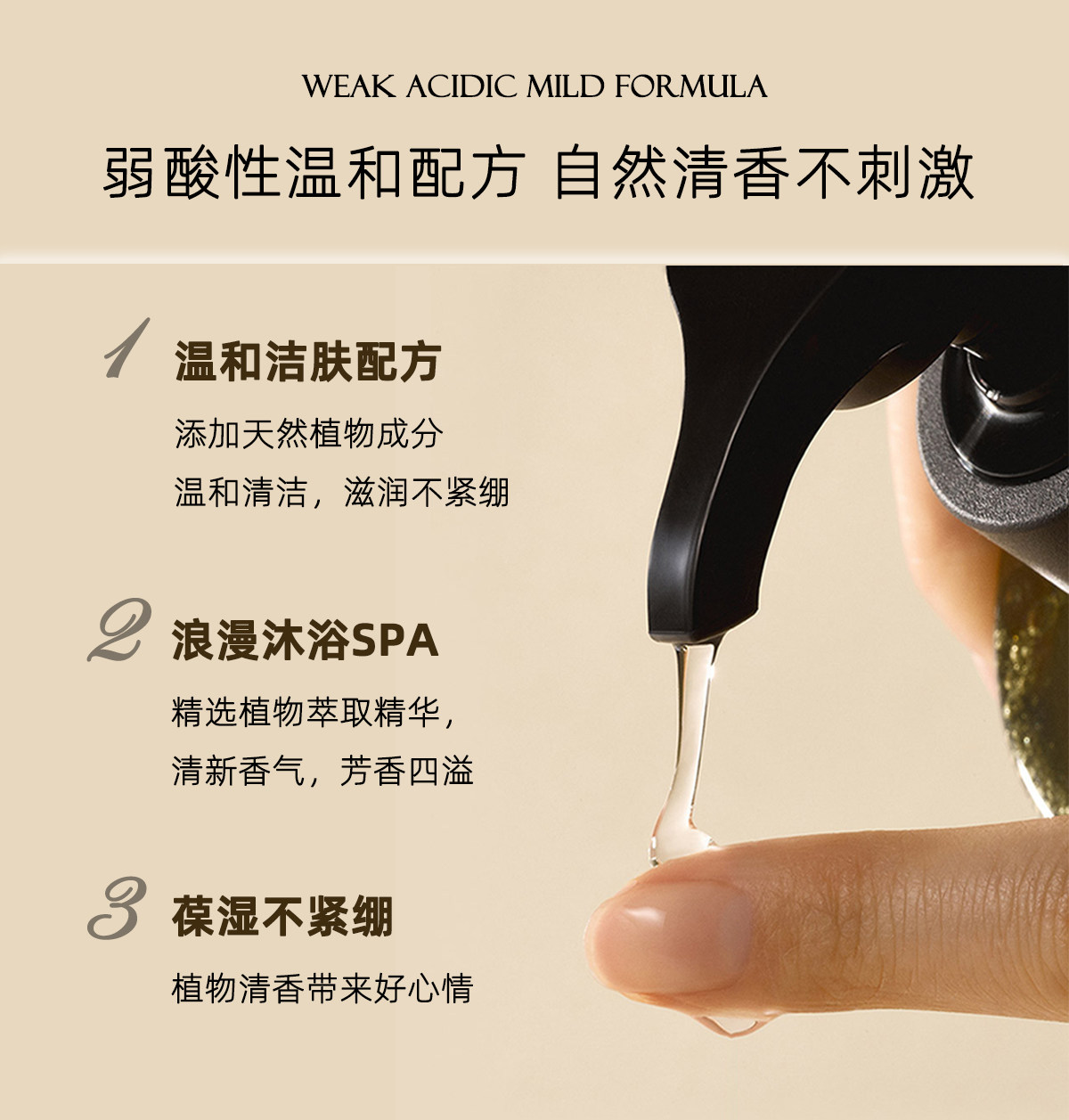 WEAK ACIDIC MILD FORMULA

弱酸性温和配方 自然清香不刺激

1 温和洁肤配方

添加天然植物成分

温和清洁，滋润不紧绷

2 浪漫沐浴SPA

精选植物萃取精华，

清新香气，芳香四溢

3 葆湿不紧绷

植物清香带来好心情