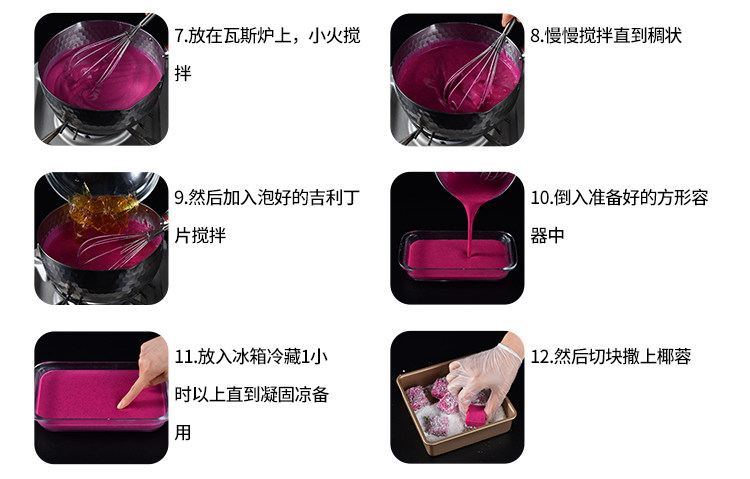 7.放在瓦斯炉上，小火搅拌

8.慢慢搅拌直到稠状

9.然后加入泡好的吉利丁片搅拌

10.倒入准备好的方形容器中

11.放入冰箱冷藏1小时以上直到凝固凉备用

12.然后切块撒上椰蓉