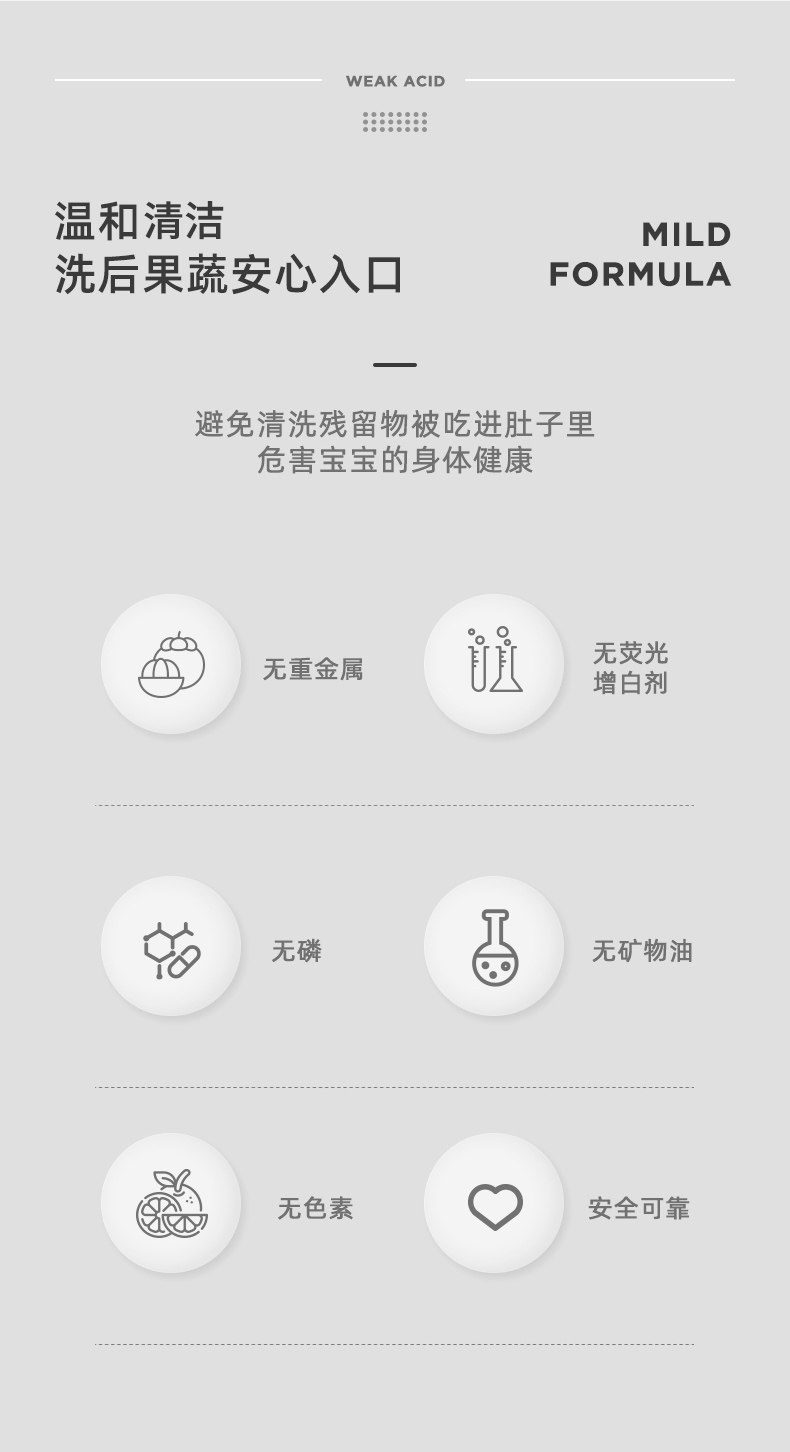 WEAK ACID

温和清洁
洗后果蔬安心入口

MILD
FORMULA

避免清洗残留物被吃进肚子里
危害宝宝的身体健康

无重金属

无荧光
增白剂

无磷

无矿物油

无色素

安全可靠