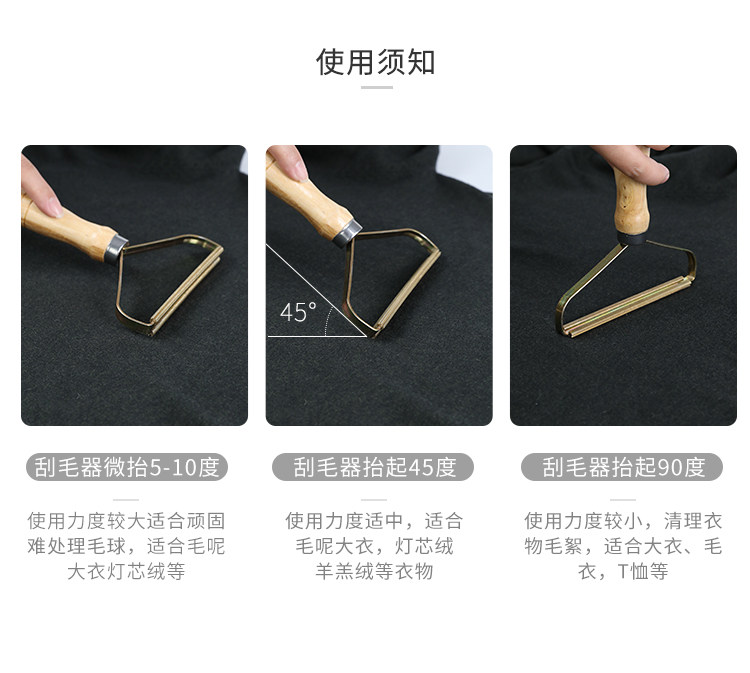 使用须知

45°

刮毛器微抬5-10度

使用力度较大适合顽固难处理毛球，适合毛呢大衣灯芯绒等

刮毛器抬起45度

使用力度适中，适合毛呢大衣，灯芯绒羊羔绒等衣物

刮毛器抬起90度

使用力度较小，清理衣物毛絮，适合大衣、毛衣，T恤等