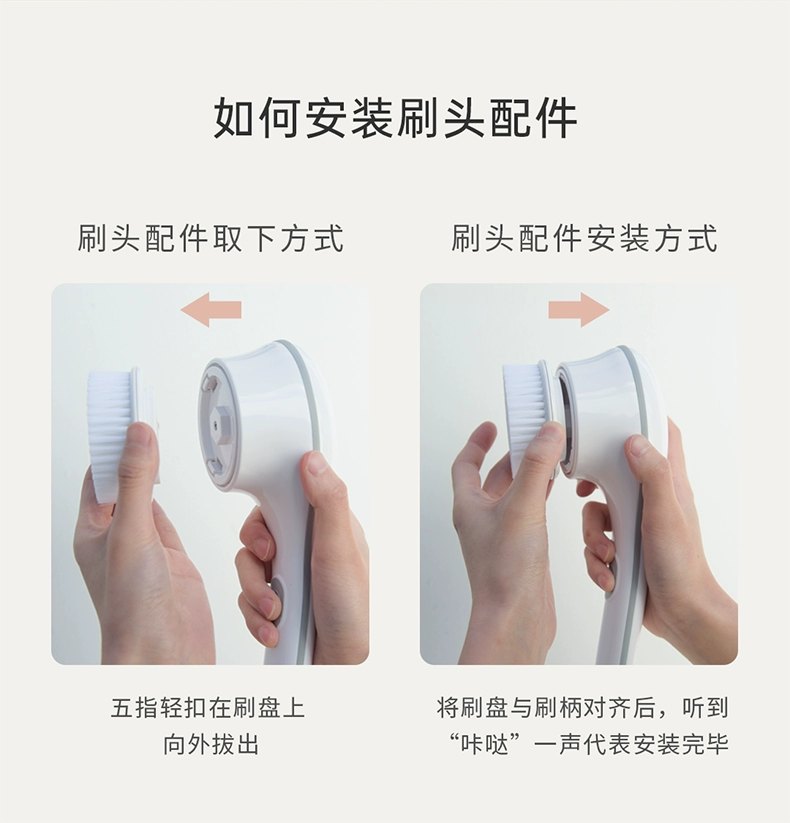 如何安装刷头配件

刷头配件取下方式

五指轻扣在刷盘上
向外拔出

刷头配件安装方式

将刷盘与刷柄对齐后，听到
“咔哒”一声代表安装完毕