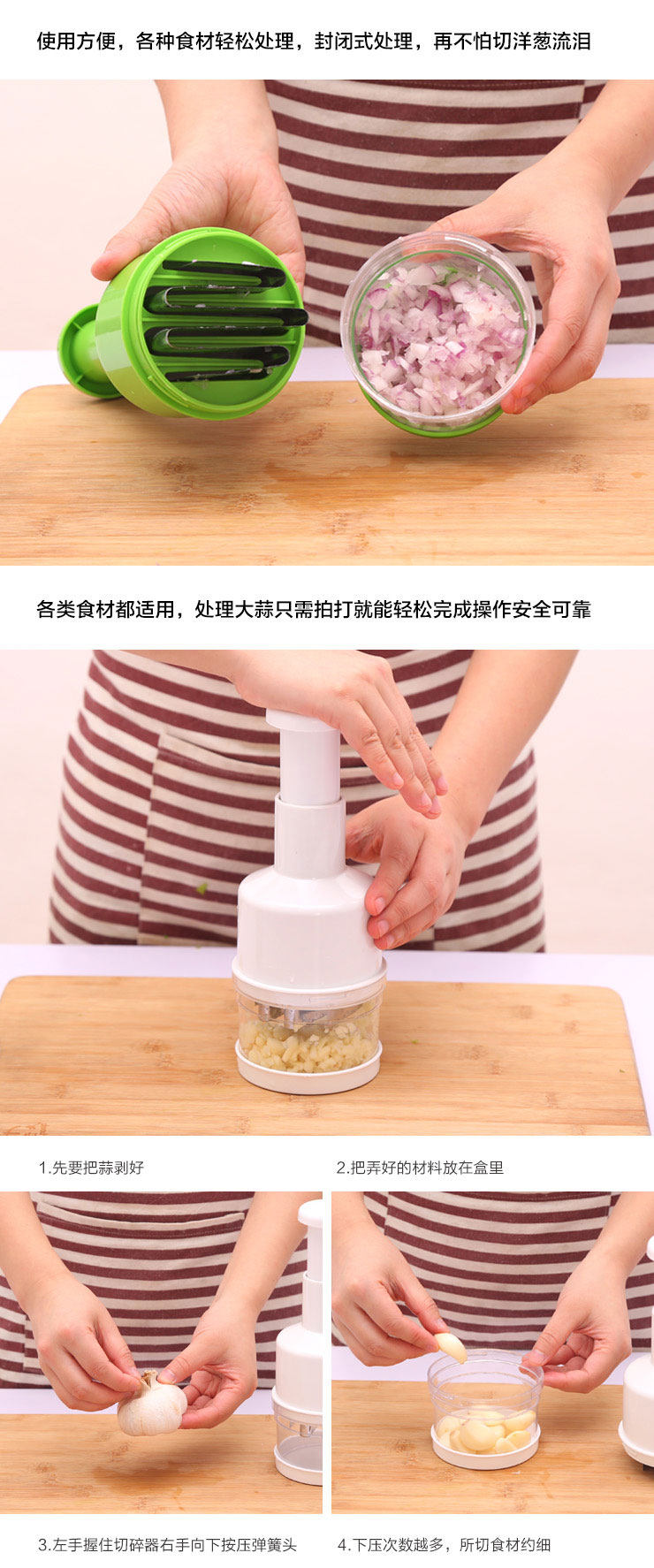 使用方便，各种食材轻松处理，封闭式处理，再不怕切洋葱流泪

各类食材都适用，处理大蒜只需拍打就能轻松完成操作安全可靠

1.先要把蒜剥好

2.把弄好的材料放在盒里

3.左手握住切碎器右手向下按压弹簧头

4.下压次数越多，所切食材约细