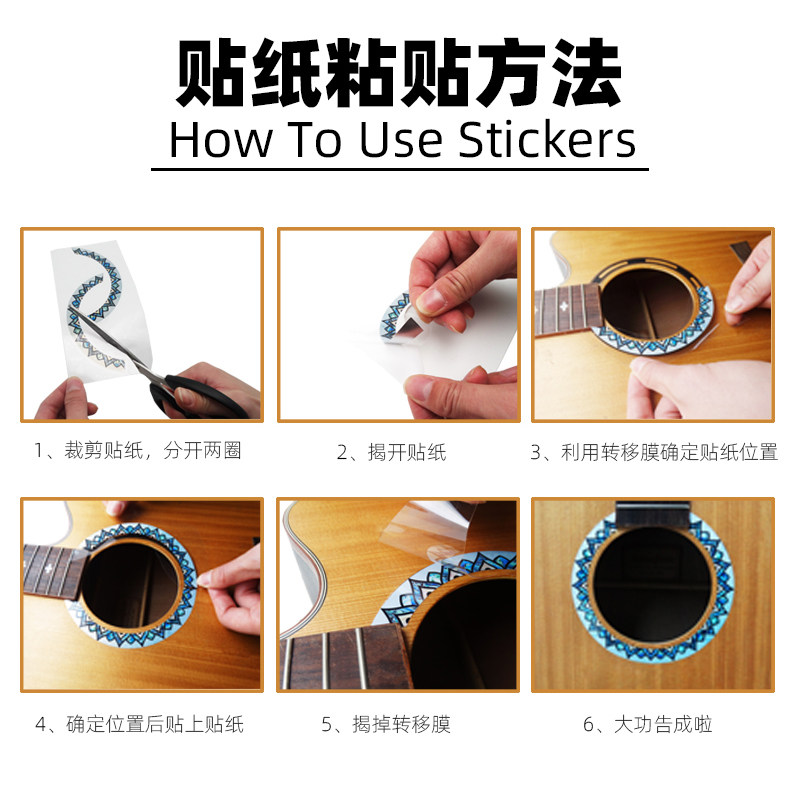 贴纸粘贴方法
How To Use Stickers

1、裁剪贴纸，分开两圈

2、揭开贴纸

3、利用转移膜确定贴纸位置

4、确定位置后贴上贴纸

5、揭掉转移膜

6、大功告成啦