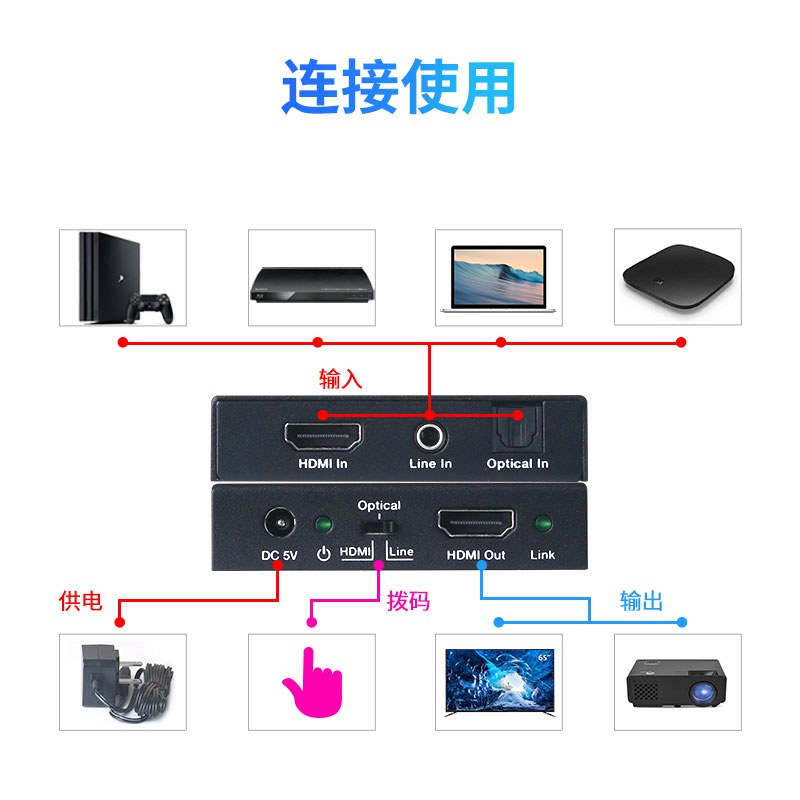 连接使用

输入

HDMI In
Line In
Optical In

Optical
DC 5V
HDMI
Line
HDMI Out
Link

供电
拨码
输出

65"