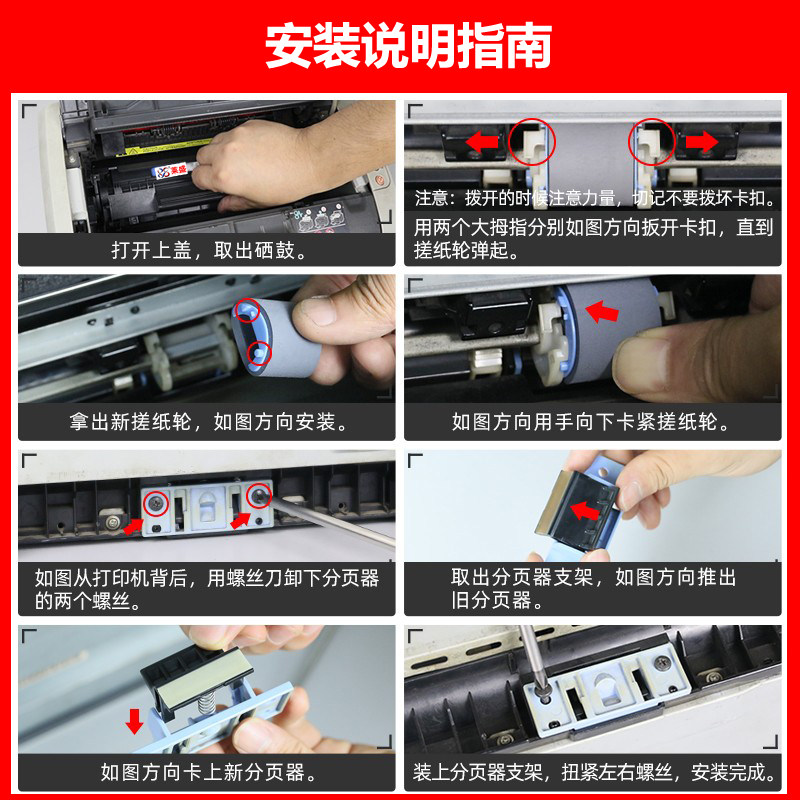 安装说明指南

打开上盖，取出硒鼓。

注意：拨开的时候注意力量，切记不要拨坏卡扣。

用两个大拇指分别如图方向扳开卡扣，直到搓纸轮弹起。

拿出新搓纸轮，如图方向安装。

如图方向用手向下卡紧搓纸轮。

如图从打印机背后，用螺丝刀卸下分页器的两个螺丝。

取出分页器支架，如图方向推出旧分页器。

如图方向卡上新分页器。

装上分页器支架，扭紧左右螺丝，安装完成。