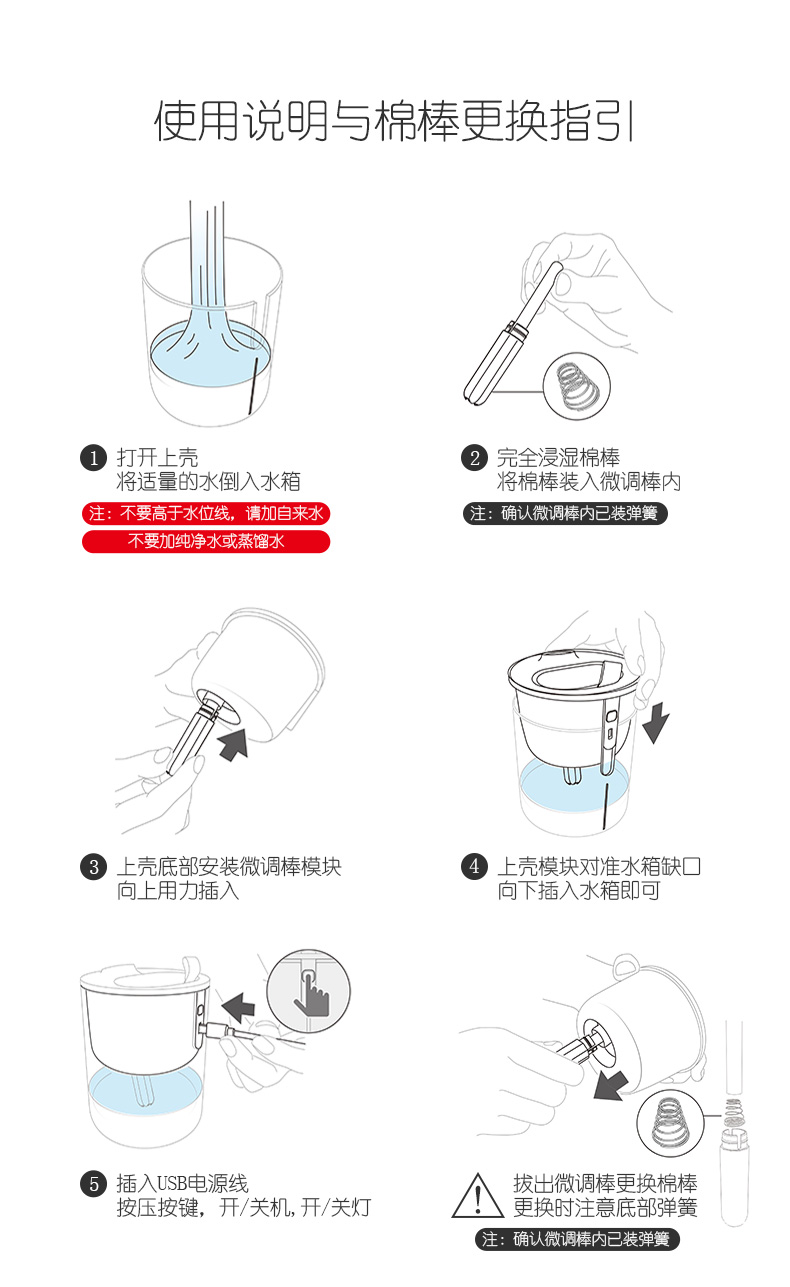 使用说明与棉棒更换指引

1 打开上壳
将适量的水倒入水箱

注：不要高于水位线，请加自来水
不要加纯净水或蒸馏水

2 完全浸湿棉棒
将棉棒装入微调棒内

注：确认微调棒内已装弹簧

3 上壳底部安装微调棒模块
向上用力插入

4 上壳模块对准水箱缺口
向下插入水箱即可

5 插入USB电源线
按压按键，开/关机，开/关灯

拔出微调棒更换棉棒
更换时注意底部弹簧

注：确认微调棒内已装弹簧