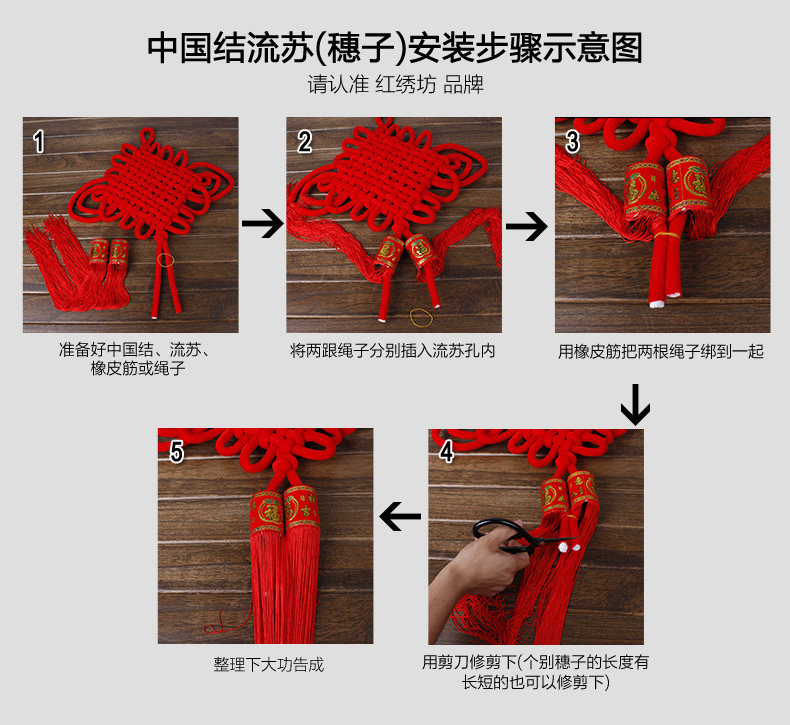 中国结流苏(穗子)安装步骤示意图
请认准 红绣坊 品牌

1
准备好中国结、流苏、橡皮筋或绳子

2
将两跟绳子分别插入流苏孔内

3
用橡皮筋把两根绳子绑到一起

4
用剪刀修剪下(个别穗子的长度有长短的也可以修剪下)

5
整理下大功告成