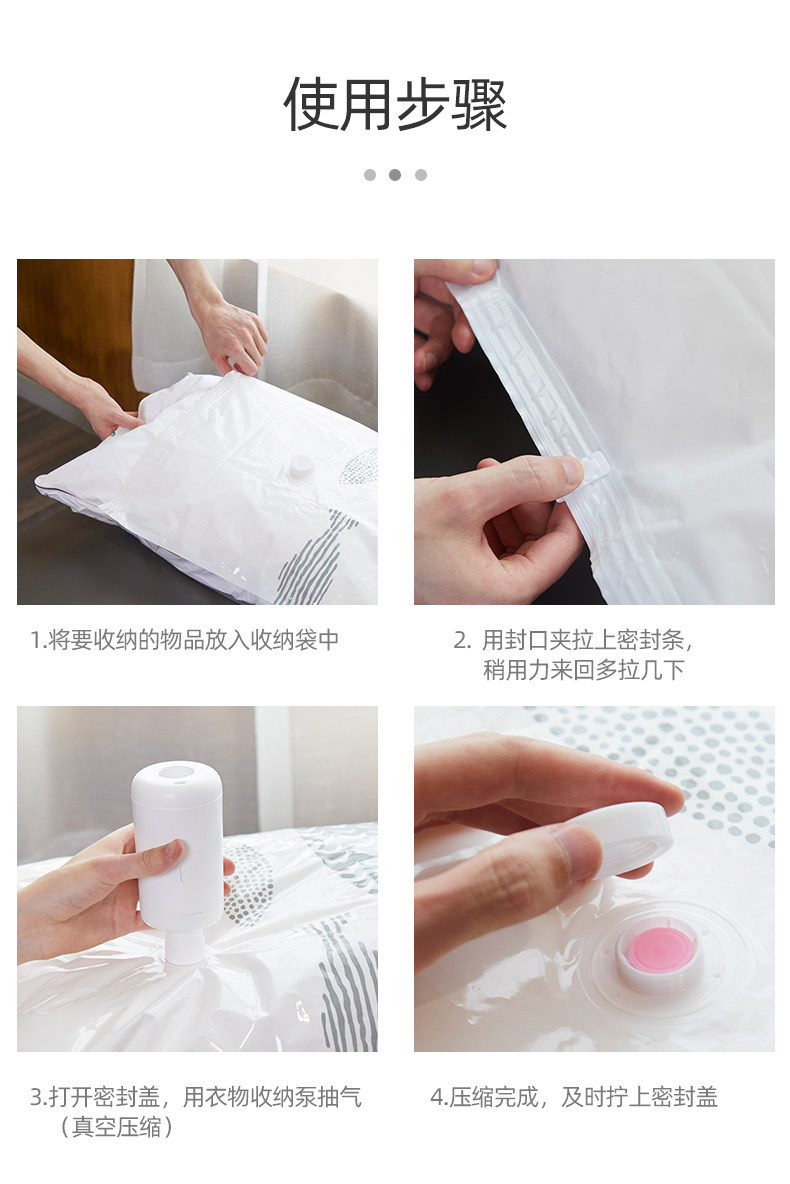 使用步骤

1.将要收纳的物品放入收纳袋中

2. 用封口夹拉上密封条，稍用力来回多拉几下

3.打开密封盖，用衣物收纳泵抽气（真空压缩）

4.压缩完成，及时拧上密封盖