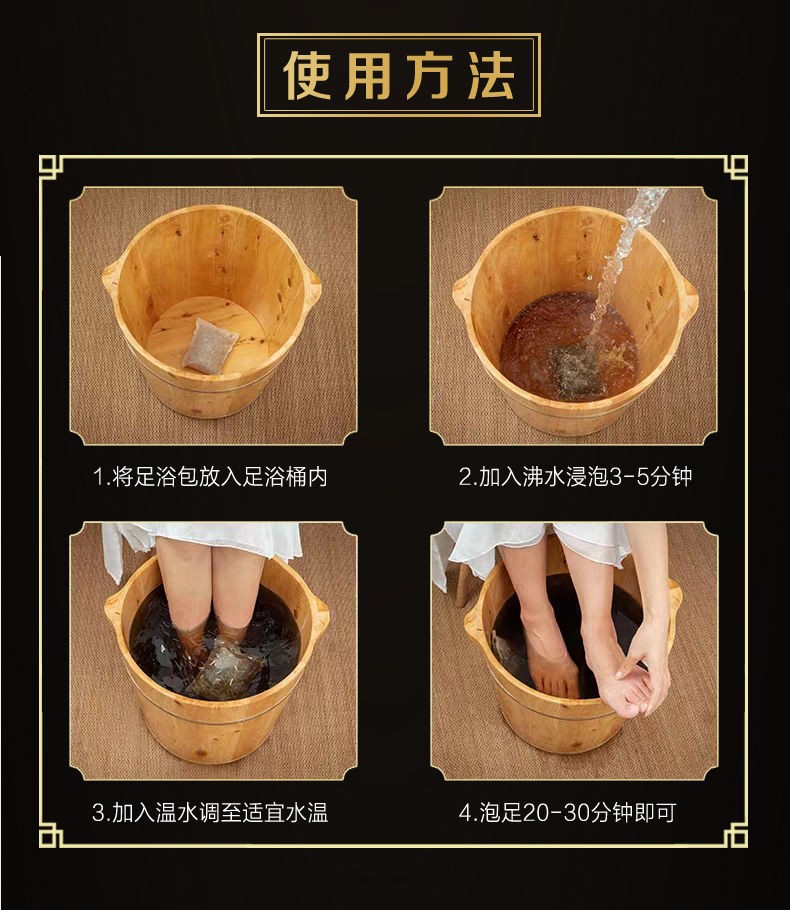 使用方法

1.将足浴包放入足浴桶内

2.加入沸水浸泡3-5分钟

3.加入温水调至适宜水温

4.泡足20-30分钟即可