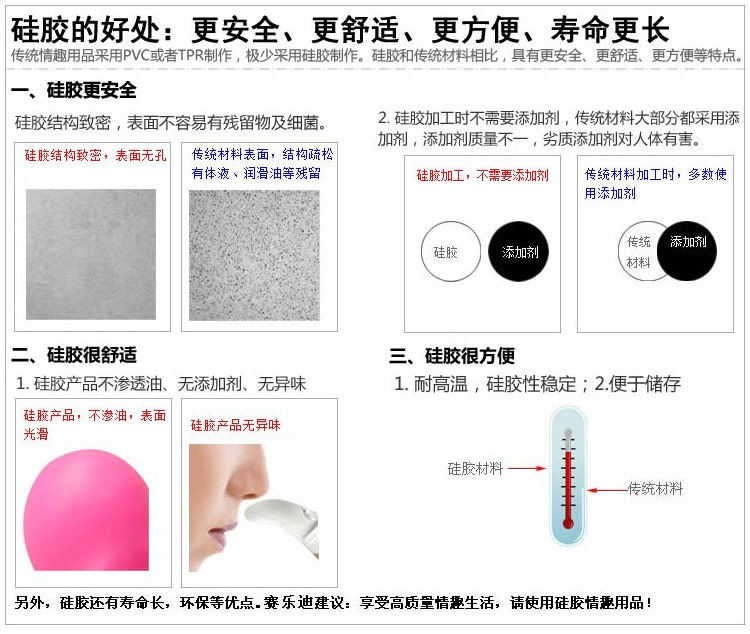 硅胶的好处：更安全、更舒适、更方便、寿命更长

传统情趣用品采用PVC或者TPR制作，极少采用硅胶制作。硅胶和传统材料相比，具有更安全、更舒适、更方便等特点。

一、硅胶更安全

硅胶结构致密，表面不容易有残留物及细菌。

硅胶结构致密，表面无孔

传统材料表面，结构疏松有体液、润滑油等残留

2. 硅胶加工时不需要添加剂，传统材料大部分都采用添加剂，添加剂质量不一，劣质添加剂对人体有害。

硅胶加工，不需要添加剂

硅胶

添加剂

传统材料加工时，多数使用添加剂

传统材料

添加剂

二、硅胶很舒适

1. 硅胶产品不渗透油、无添加剂、无异味

硅胶产品，不渗油，表面光滑

硅胶产品无异味

三、硅胶很方便

1. 耐高温，硅胶性稳定；2.便于储存

硅胶材料

传统材料

另外，硅胶还有寿命长，环保等优点。赛乐迪建议：享受高质量情趣生活，请使用硅胶情趣用品！