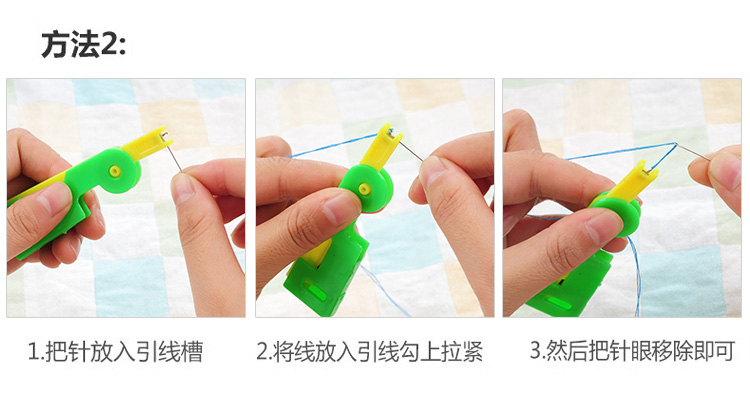 方法2:

1.把针放入引线槽

2.将线放入引线勾上拉紧

3.然后把针眼移除即可