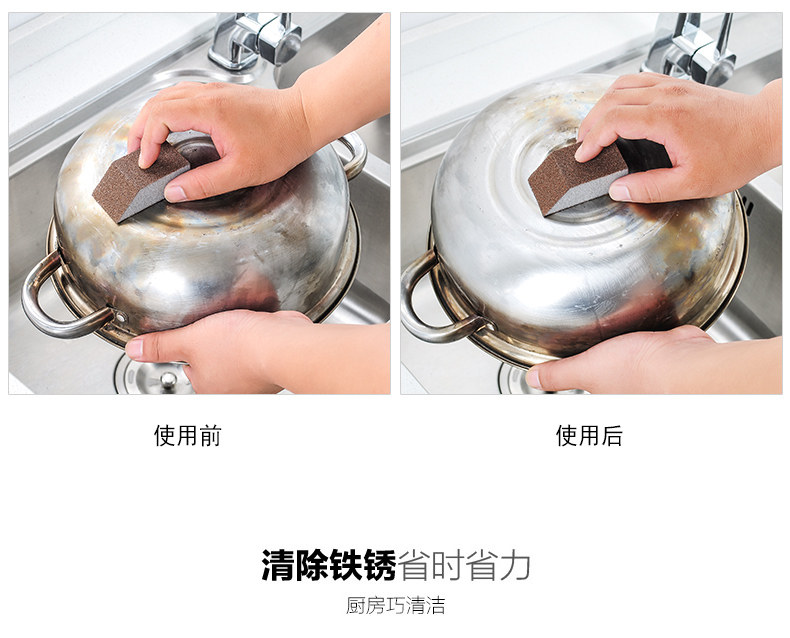 使用前

使用后

清除铁锈省时省力

厨房巧清洁