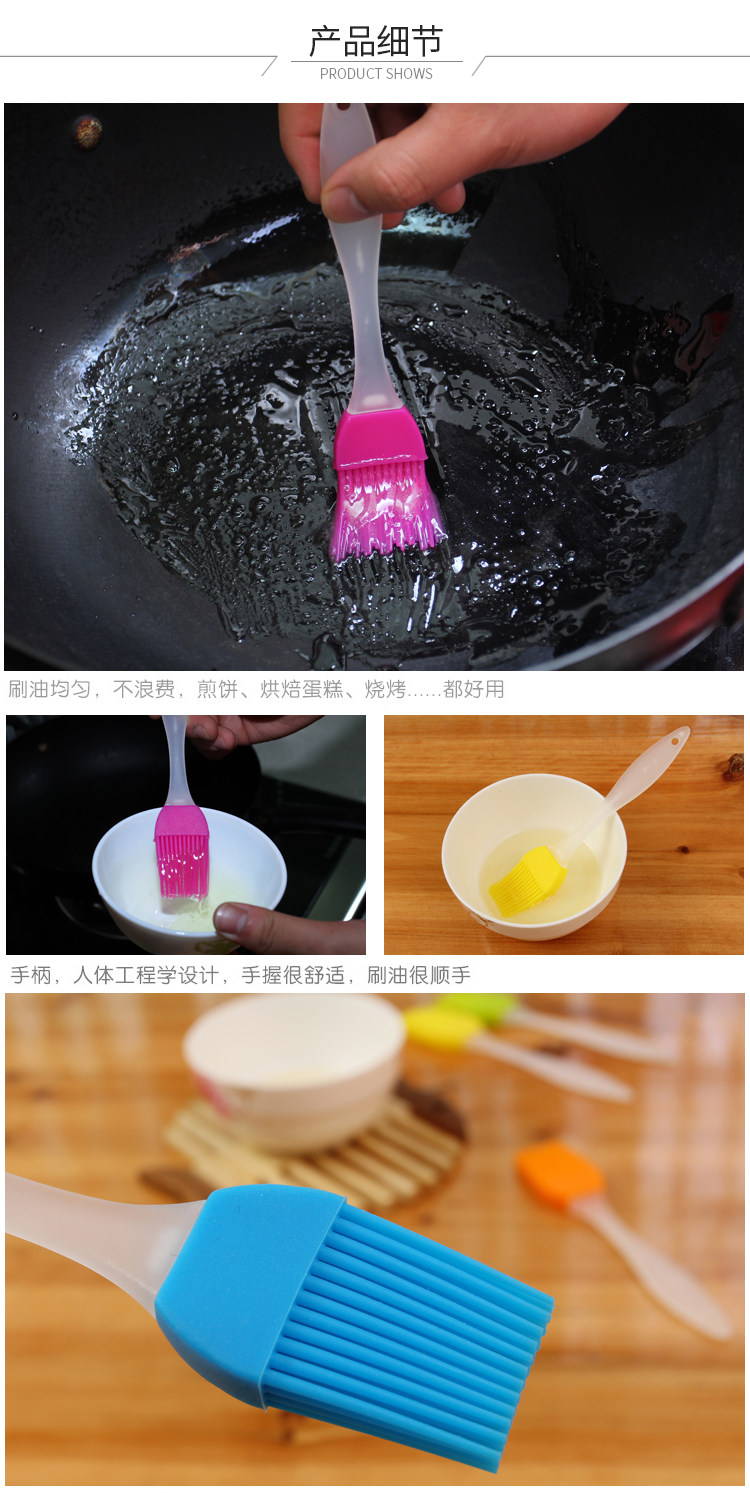 产品细节
PRODUCT SHOWS

刷油均匀，不浪费，煎饼、烘焙蛋糕、烧烤......都好用

手柄，人体工程学设计，手握很舒适，刷油很顺手