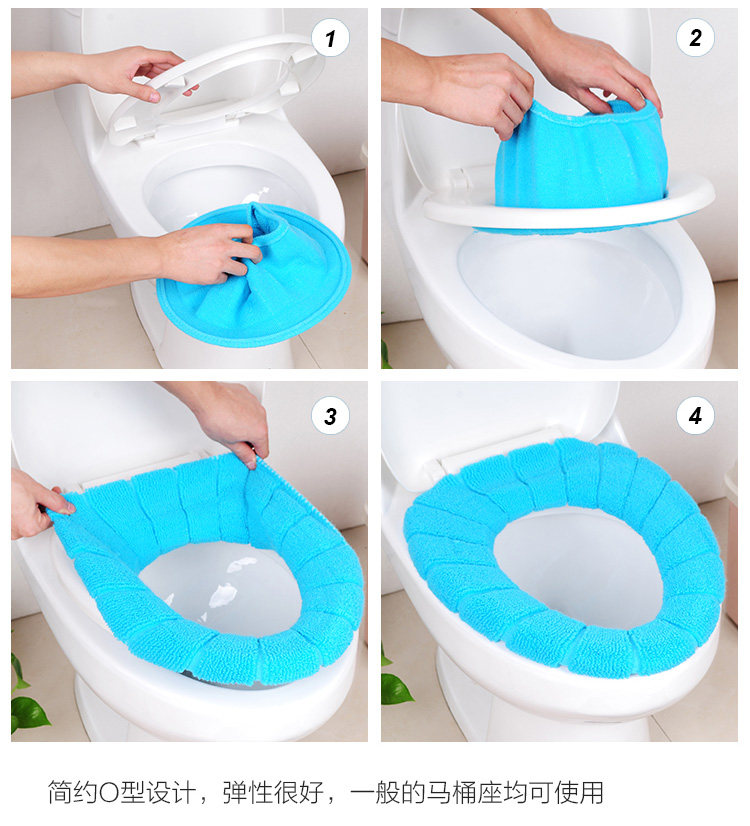 1

2

3

4

简约O型设计，弹性很好，一般的马桶座均可使用