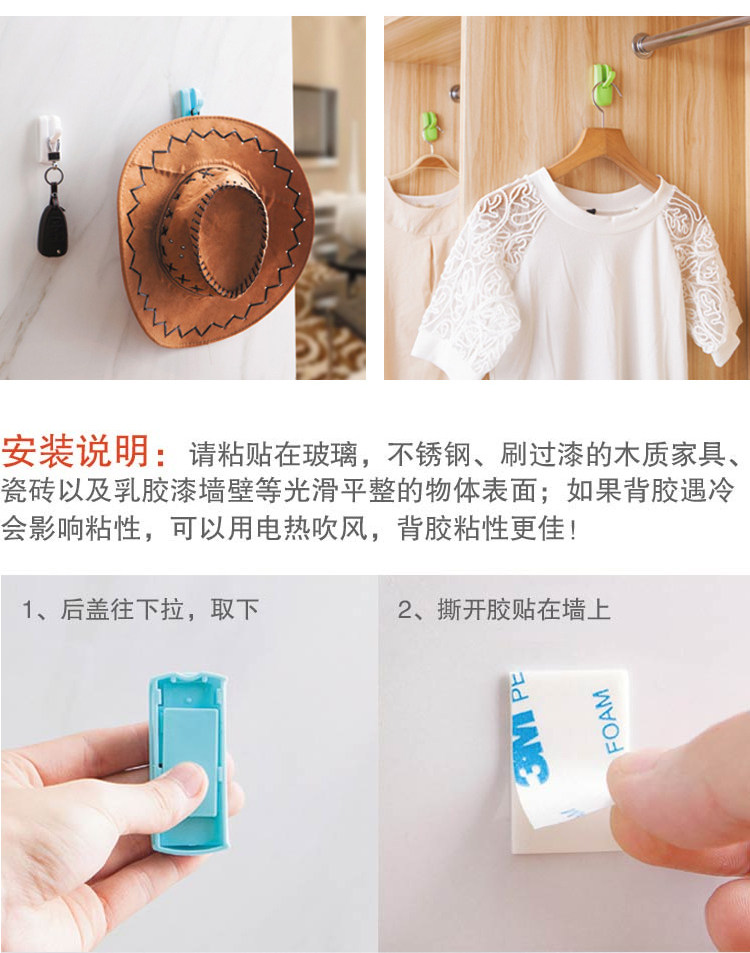 安装说明：请粘贴在玻璃，不锈钢、刷过漆的木质家具、瓷砖以及乳胶漆墙壁等光滑平整的物体表面；如果背胶遇冷会影响粘性，可以用电热吹风，背胶粘性更佳！

1、后盖往下拉，取下

2、撕开胶贴在墙上

3M PE FOAM