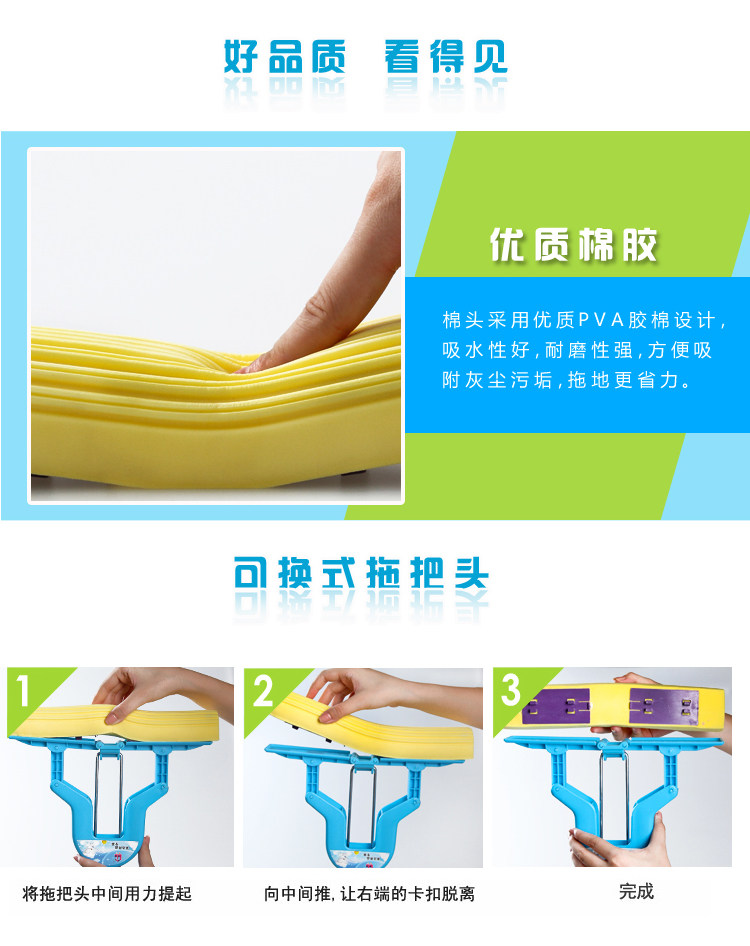 好品质 看得见

优质棉胶

棉头采用优质PVA胶棉设计，吸水性好，耐磨性强，方便吸附灰尘污垢，拖地更省力。

可换式拖把头

1

将拖把头中间用力提起

2

向中间推，让右端的卡扣脱离

3

完成