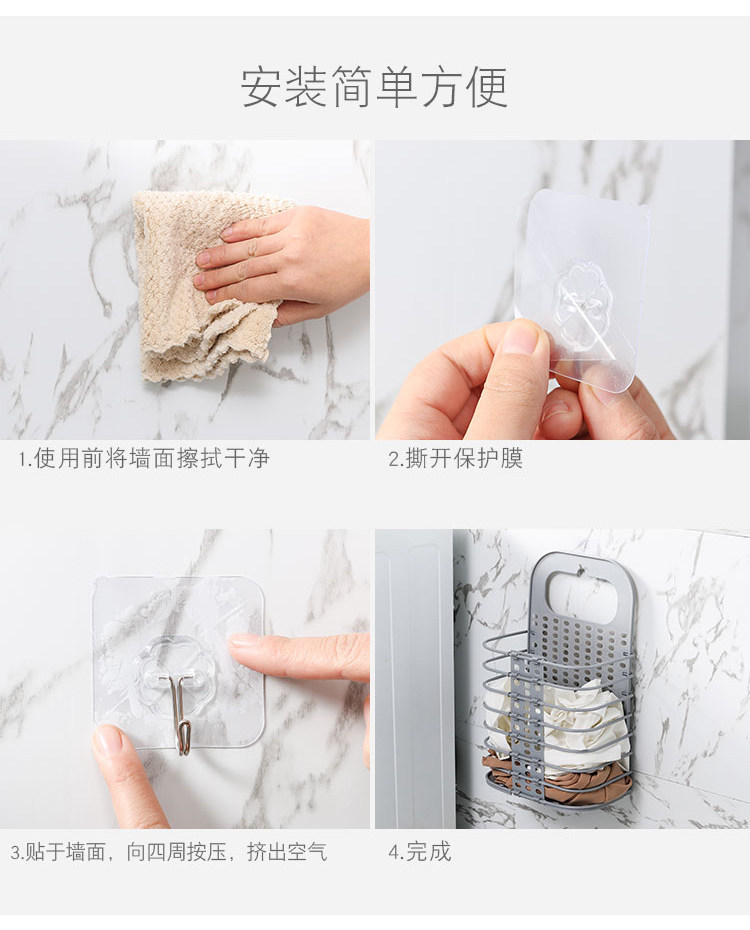 安装简单方便

1.使用前将墙面擦拭干净

2.撕开保护膜

3.贴于墙面，向四周按压，挤出空气

4.完成