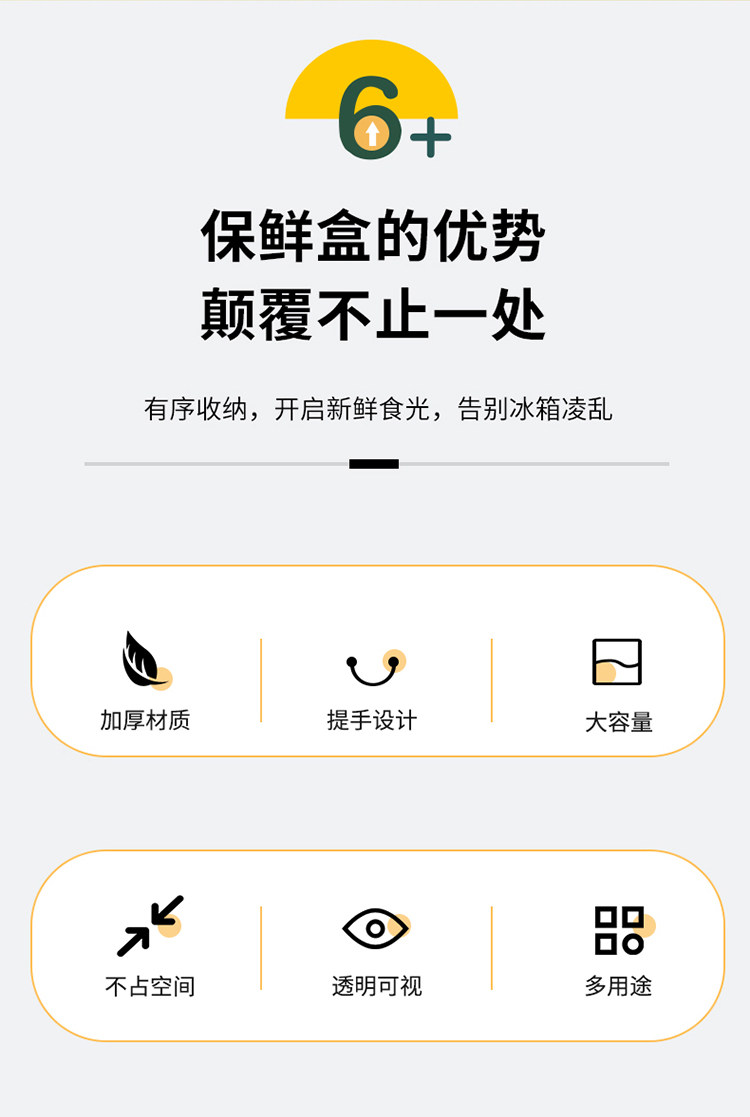 6+

保鲜盒的优势
颠覆不止一处

有序收纳，开启新鲜食光，告别冰箱凌乱

加厚材质

提手设计

大容量

不占空间

透明可视

多用途