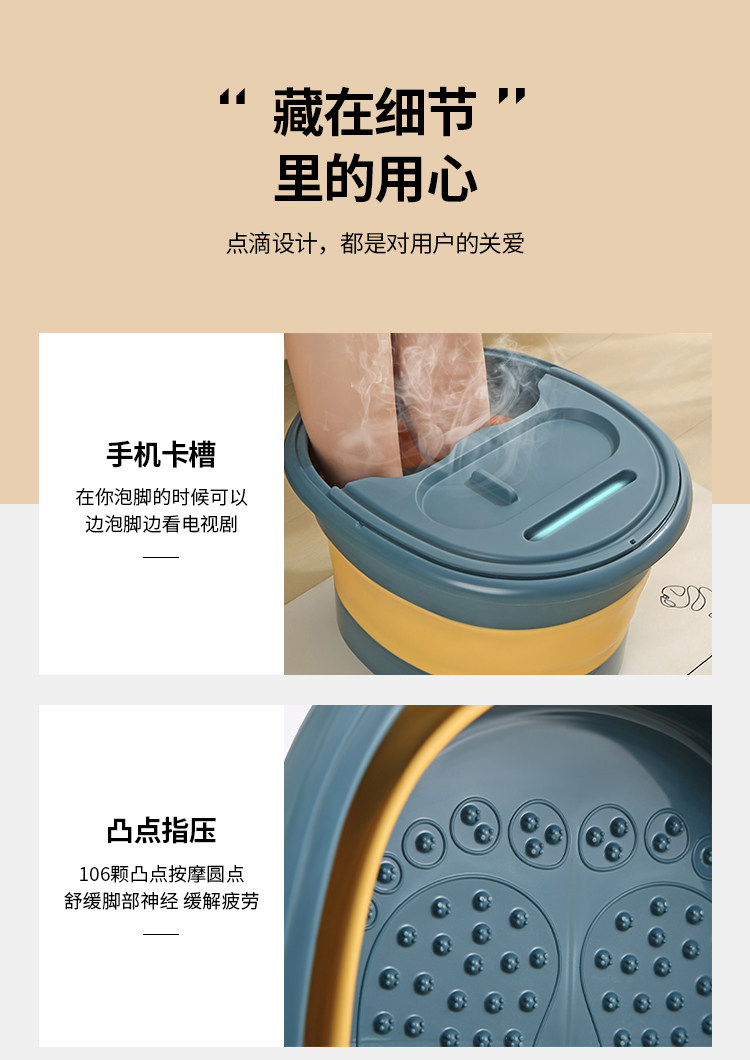 “ 藏在细节 ”
里的用心

点滴设计，都是对用户的关爱

手机卡槽

在你泡脚的时候可以边泡脚边看电视剧

凸点指压

106颗凸点按摩圆点
舒缓脚部神经 缓解疲劳