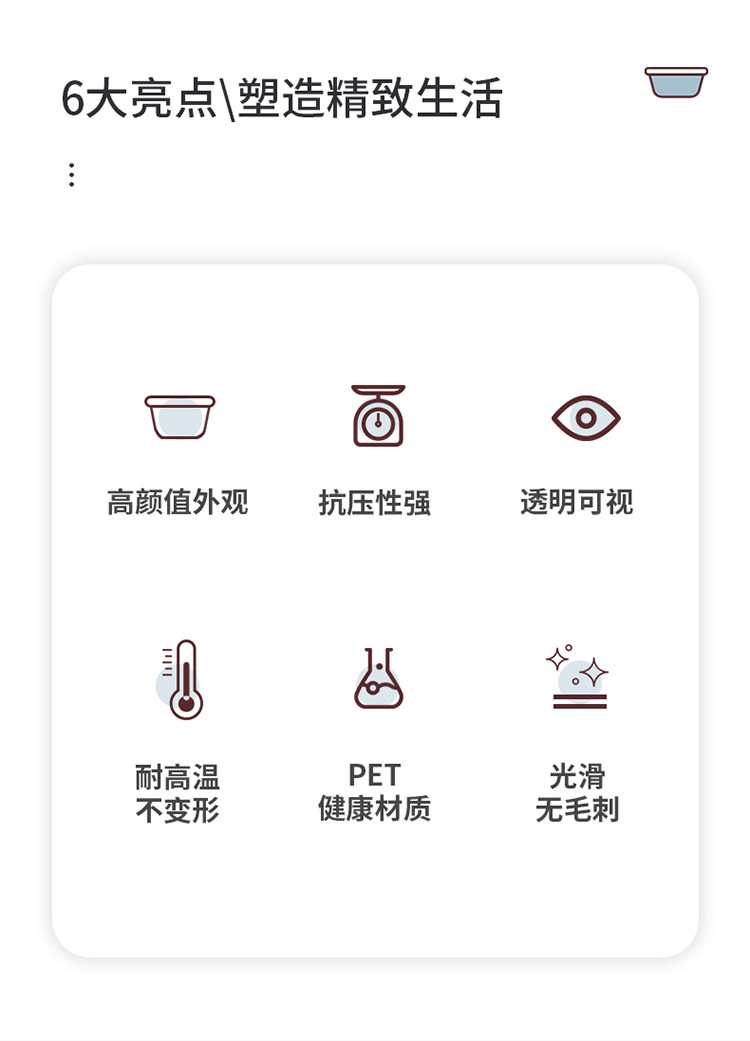 6大亮点\塑造精致生活

高颜值外观

抗压性强

透明可视

耐高温
不变形

PET
健康材质

光滑
无毛刺