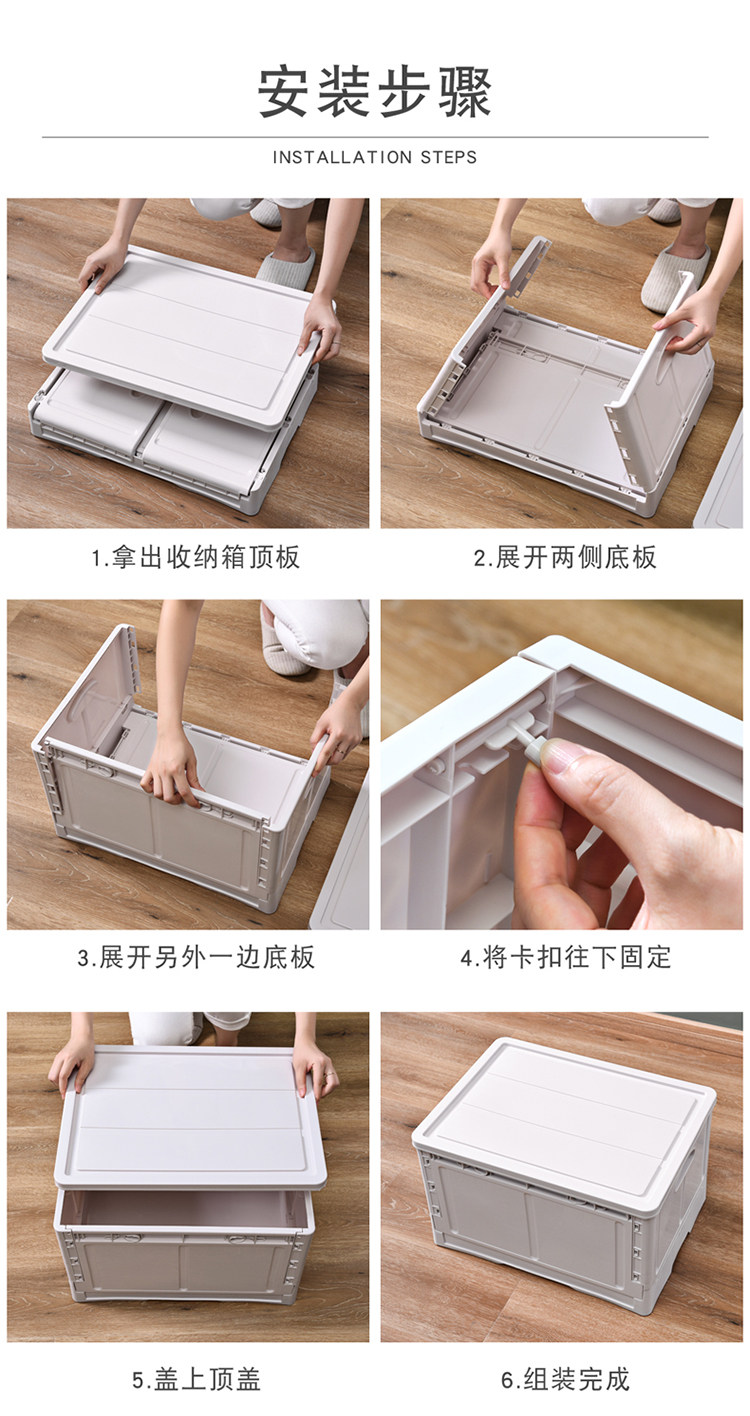 安装步骤

INSTALLATION STEPS

1.拿出收纳箱顶板

2.展开两侧底板

3.展开另外一边底板

4.将卡扣往下固定

5.盖上顶盖

6.组装完成