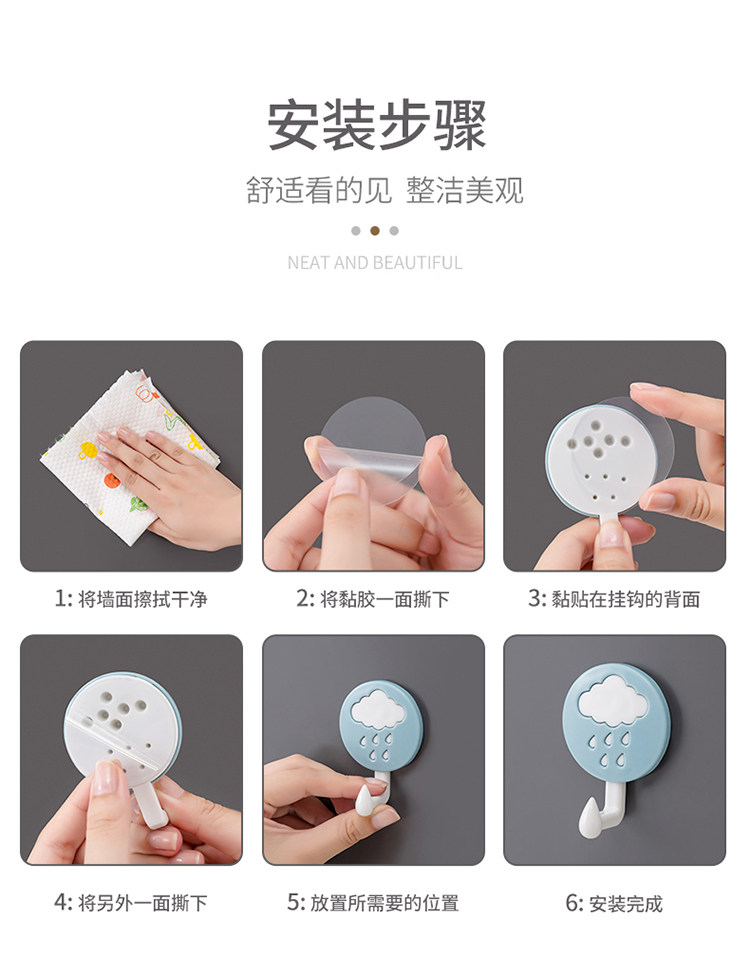 安装步骤

舒适看的见 整洁美观

NEAT AND BEAUTIFUL

1: 将墙面擦拭干净

2: 将黏胶一面撕下

3: 黏贴在挂钩的背面

4: 将另外一面撕下

5: 放置所需要的位置

6: 安装完成