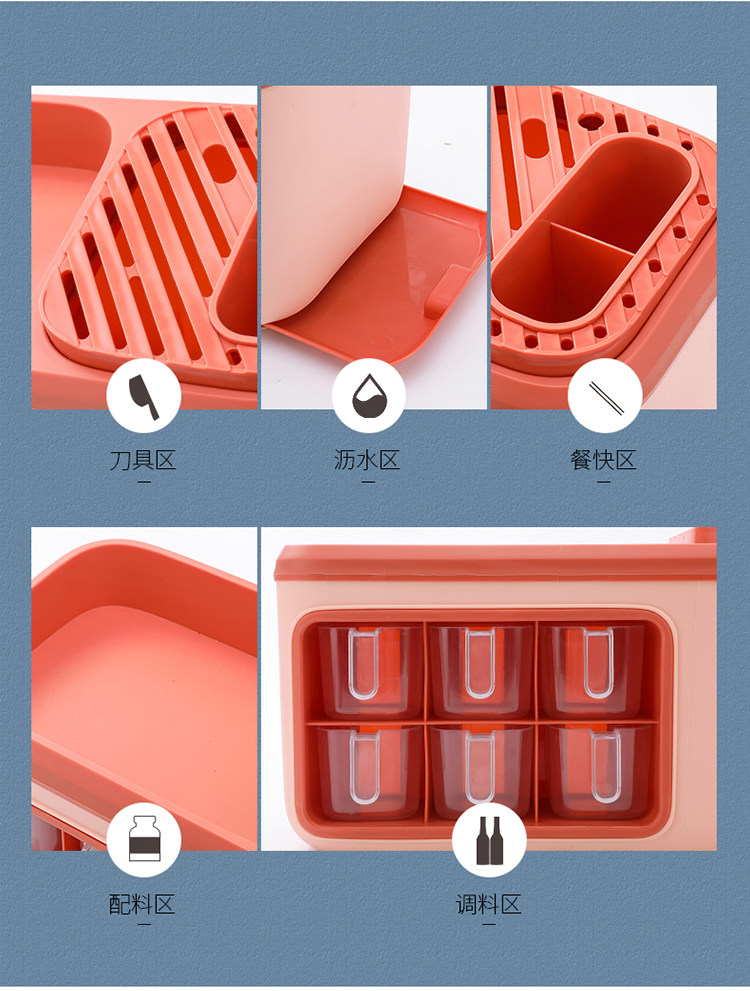 刀具区

沥水区

餐快区

配料区

调料区