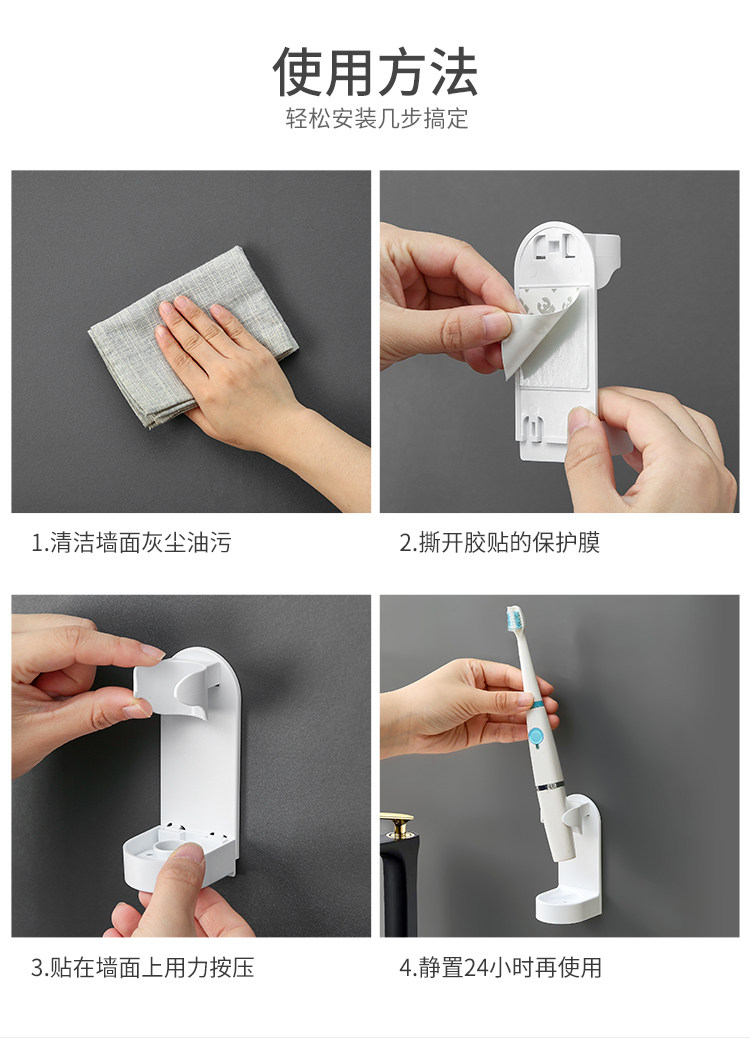 使用方法
轻松安装几步搞定

1.清洁墙面灰尘油污

2.撕开胶贴的保护膜

3.贴在墙面上用力按压

4.静置24小时再使用