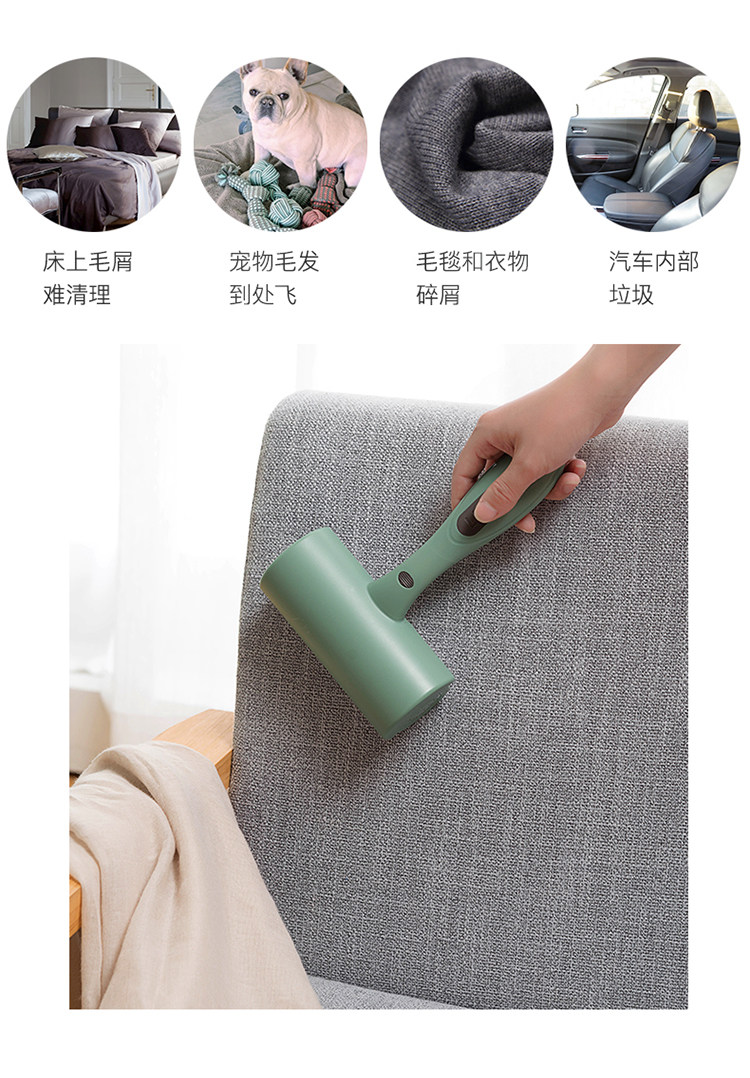 床上毛屑
难清理

宠物毛发
到处飞

毛毯和衣物
碎屑

汽车内部
垃圾