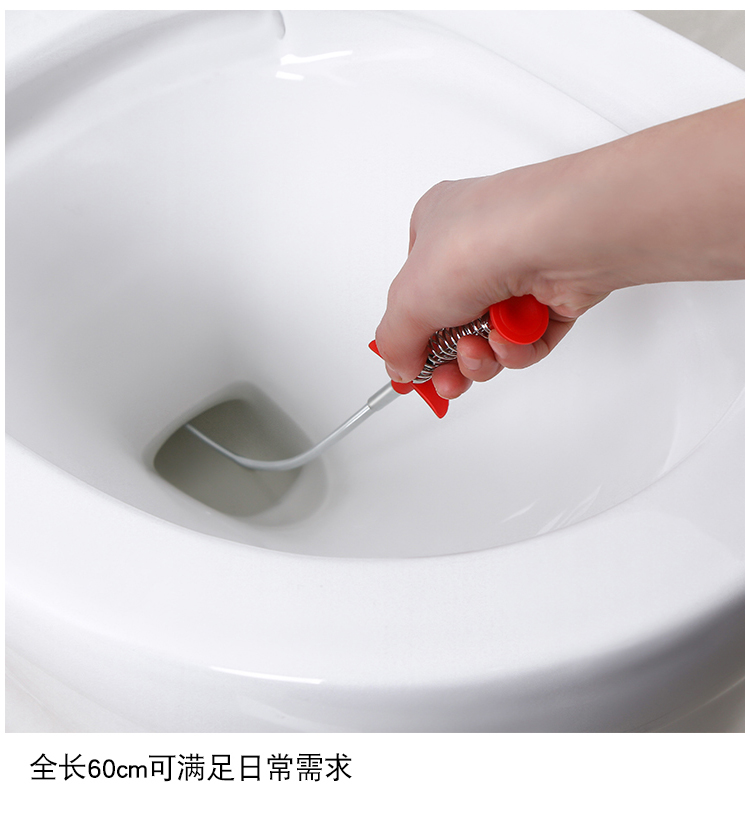 全长60cm可满足日常需求