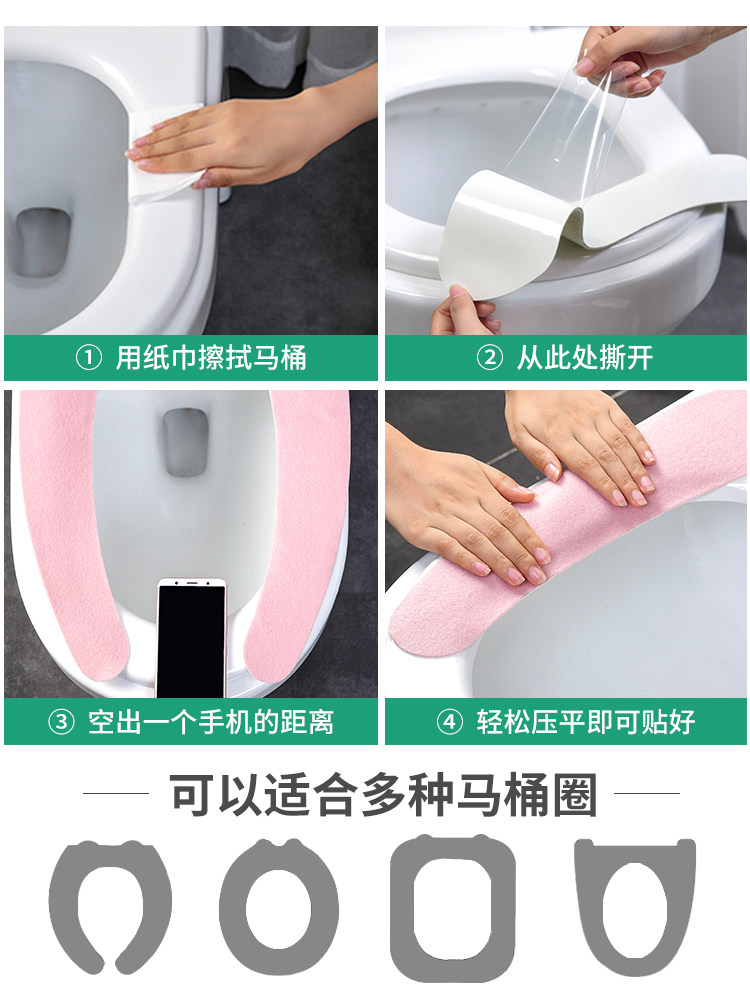 ① 用纸巾擦拭马桶

② 从此处撕开

③ 空出一个手机的距离

④ 轻松压平即可贴好

可以适合多种马桶圈