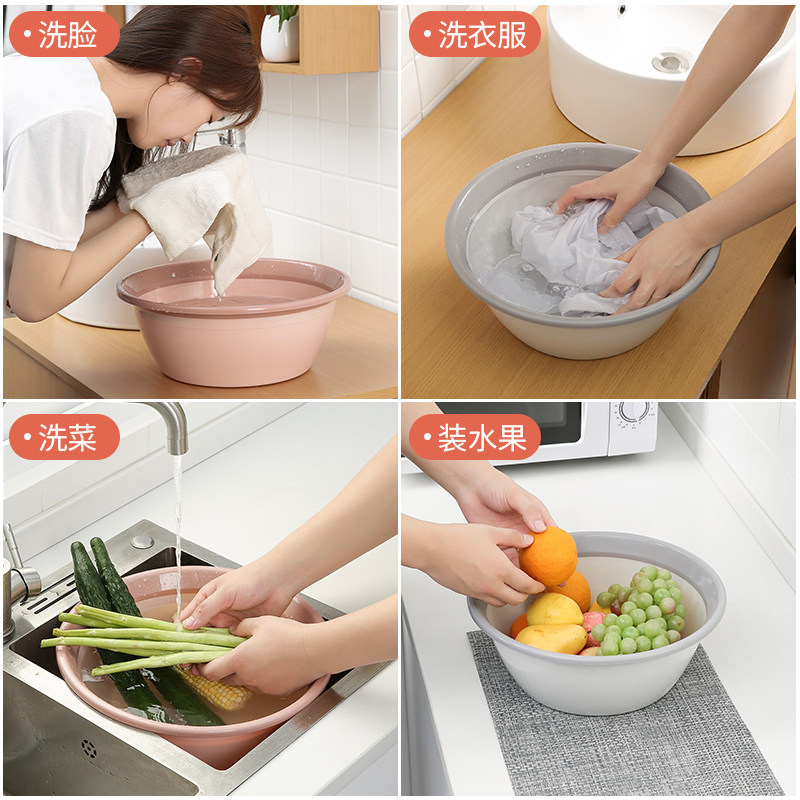 • 洗脸

• 洗衣服

• 洗菜

• 装水果