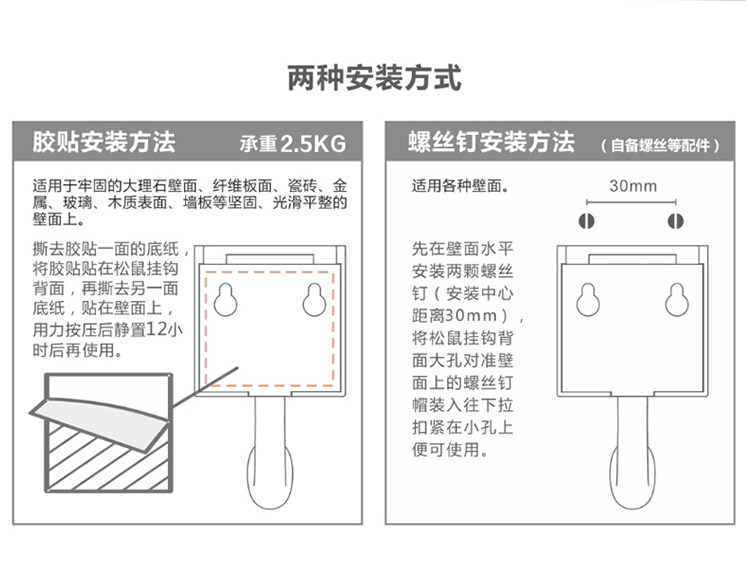 两种安装方式

胶贴安装方法 承重2.5KG

适用于牢固的大理石壁面、纤维板面、瓷砖、金属、玻璃、木质表面、墙板等坚固、光滑平整的壁面上。

撕去胶贴一面的底纸，将胶贴贴在松鼠挂钩背面，再撕去另一面底纸，贴在壁面上，用力按压后静置12小时后再使用。

螺丝钉安装方法 （自备螺丝等配件）

适用各种壁面。

30mm

先在壁面水平安装两颗螺丝钉（安装中心距离30mm），将松鼠挂钩背面大孔对准壁面上的螺丝钉帽装入往下拉扣紧在小孔上便可使用。