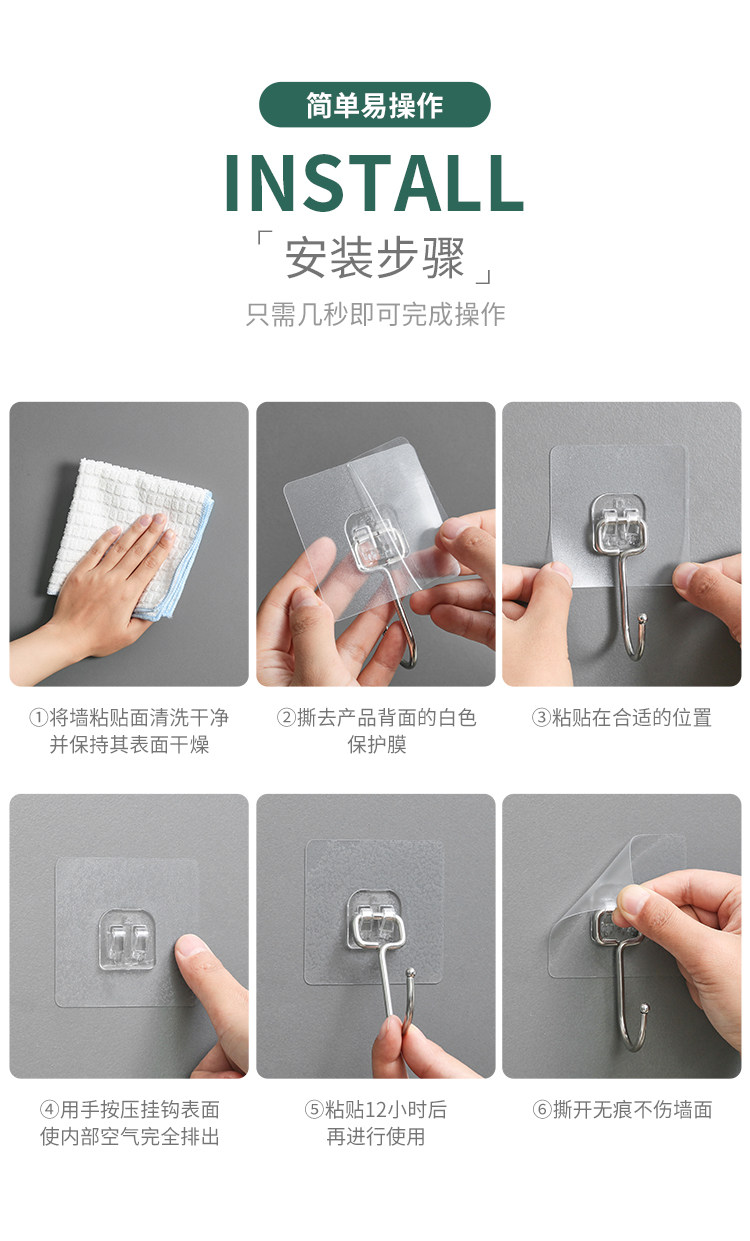 简单易操作

INSTALL

「安装步骤」

只需几秒即可完成操作

①将墙粘贴面清洗干净并保持其表面干燥

②撕去产品背面的白色保护膜

③粘贴在合适的位置

④用手按压挂钩表面使内部空气完全排出

⑤粘贴12小时后再进行使用

⑥撕开无痕不伤墙面