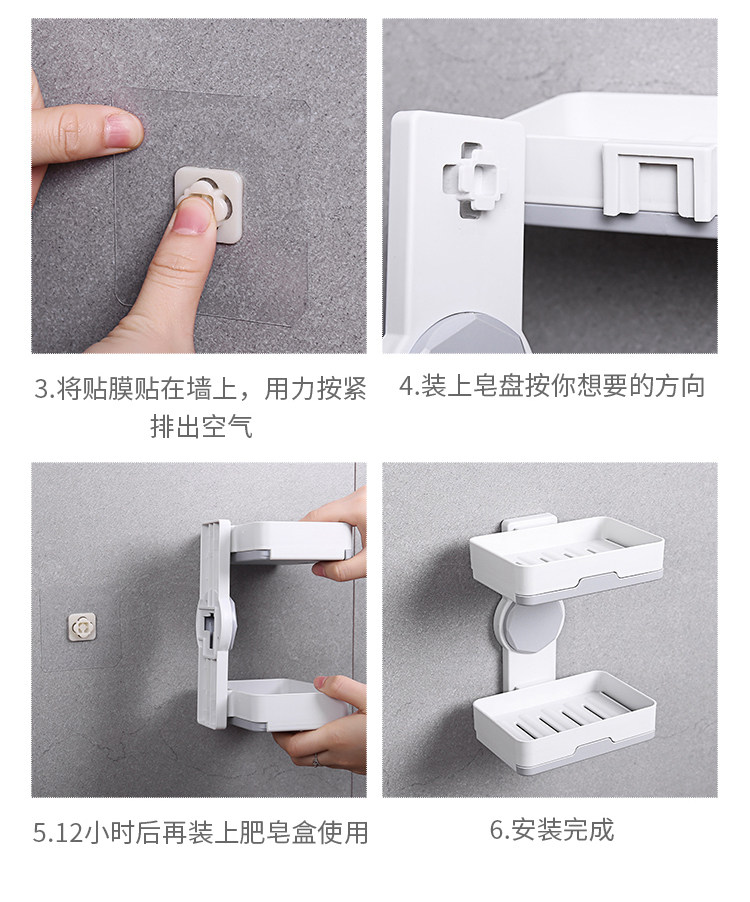 3.将贴膜贴在墙上，用力按紧排出空气

4.装上皂盘按你想要的方向

5.12小时后再装上肥皂盒使用

6.安装完成