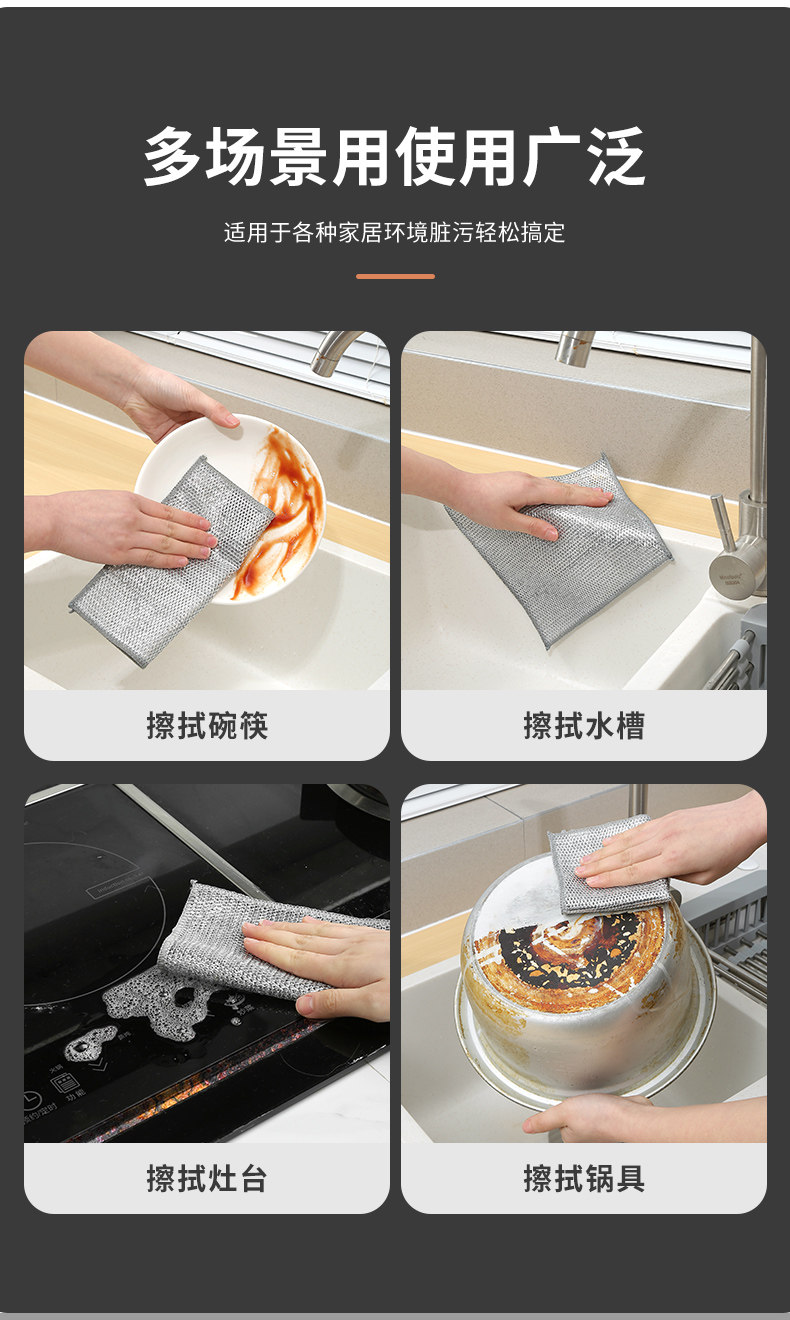 多场景用使用广泛

适用于各种家居环境脏污轻松搞定

擦拭碗筷

擦拭水槽

擦拭灶台

擦拭锅具