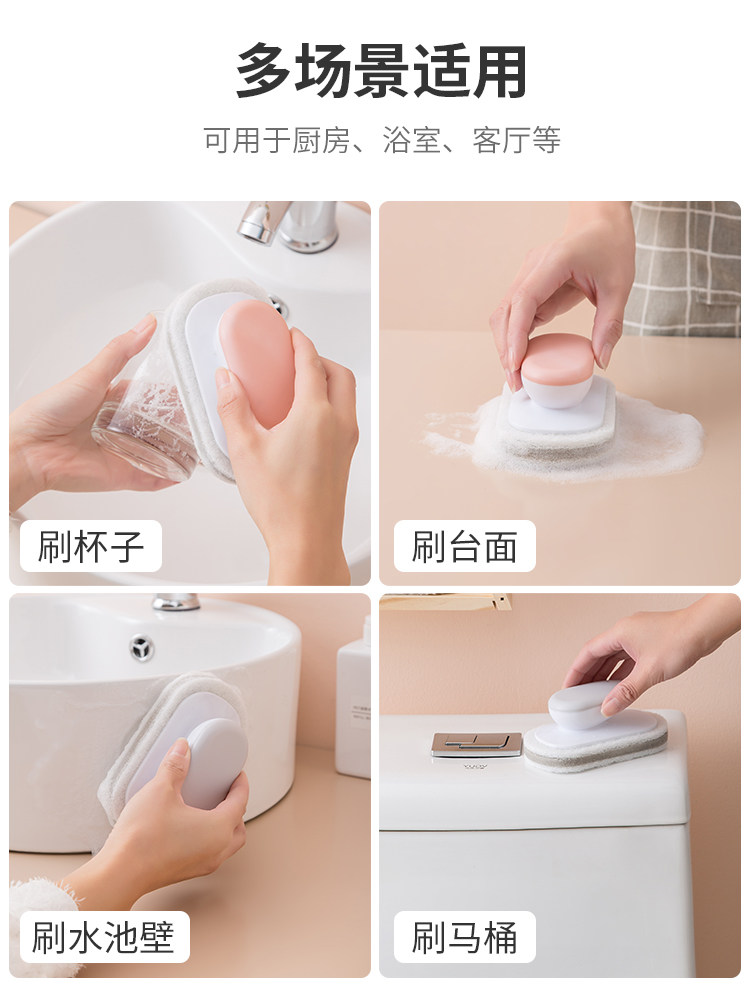 多场景适用

可用于厨房、浴室、客厅等

刷杯子

刷台面

刷水池壁

刷马桶