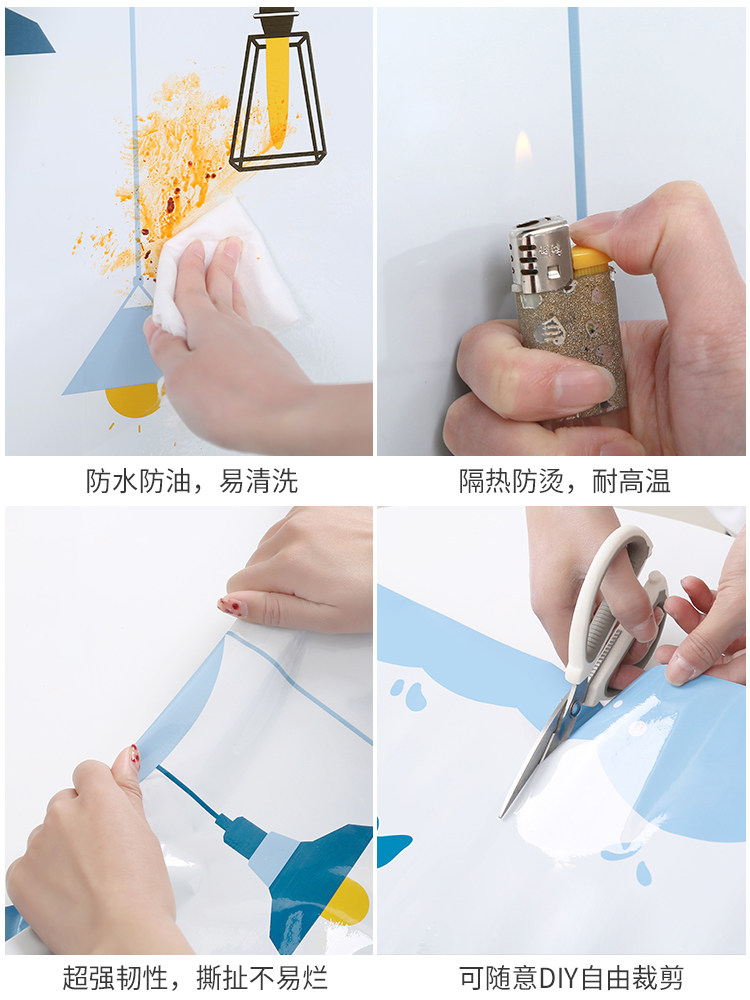 防水防油，易清洗

隔热防烫，耐高温

超强韧性，撕扯不易烂

可随意DIY自由裁剪