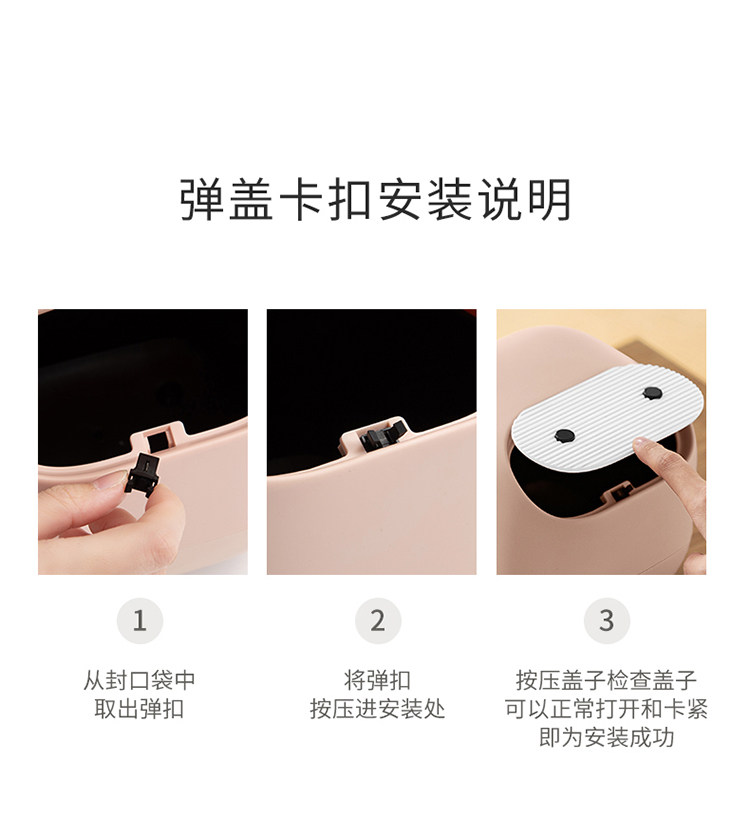 弹盖卡扣安装说明

1

从封口袋中取出弹扣

2

将弹扣按压进安装处

3

按压盖子检查盖子可以正常打开和卡紧即为安装成功