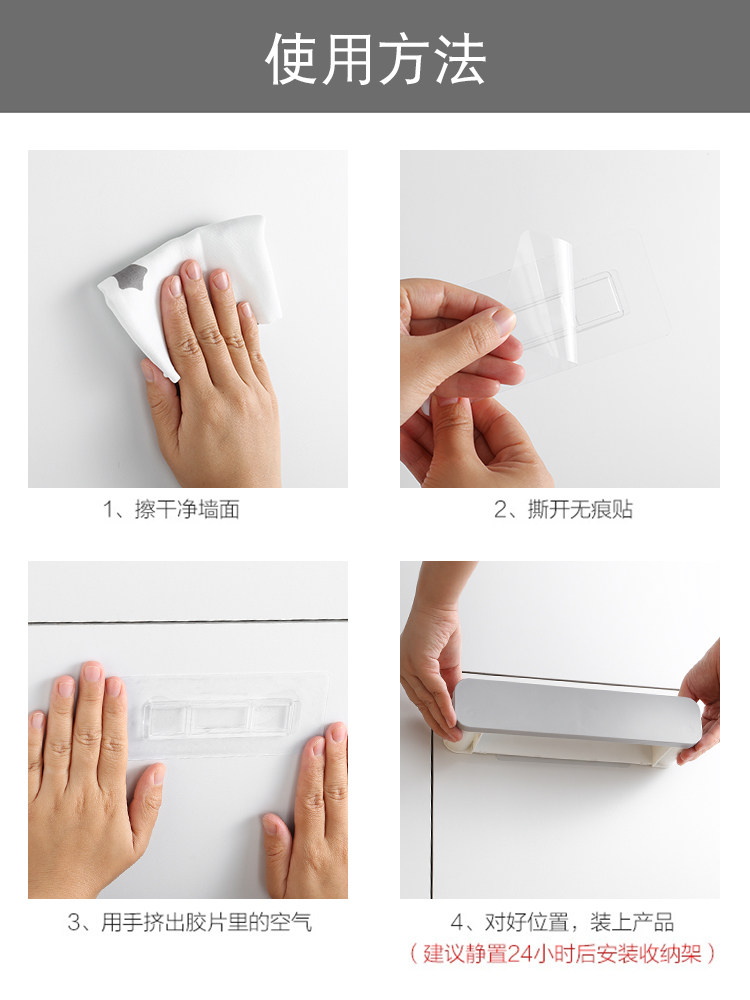 使用方法

1、擦干净墙面

2、撕开无痕贴

3、用手挤出胶片里的空气

4、对好位置，装上产品
（建议静置24小时后安装收纳架）