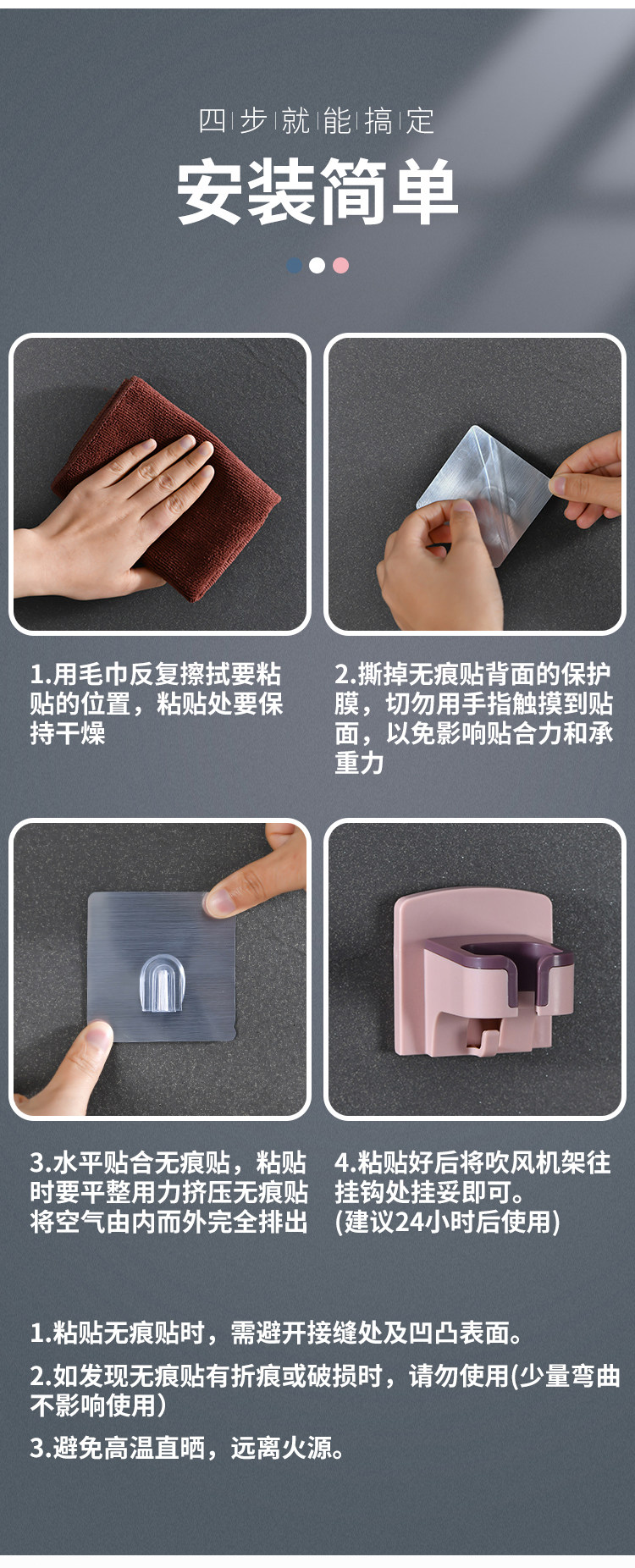 四|步|就|能|搞|定

安装简单

1.用毛巾反复擦拭要粘贴的位置，粘贴处要保持干燥

2.撕掉无痕贴背面的保护膜，切勿用手指触摸到贴面，以免影响贴合力和承重力

3.水平贴合无痕贴，粘贴时要平整用力挤压无痕贴将空气由内而外完全排出

4.粘贴好后将吹风机架往挂钩处挂妥即可。(建议24小时后使用)

1.粘贴无痕贴时，需避开接缝处及凹凸表面。

2.如发现无痕贴有折痕或破损时，请勿使用(少量弯曲不影响使用)

3.避免高温直晒，远离火源。